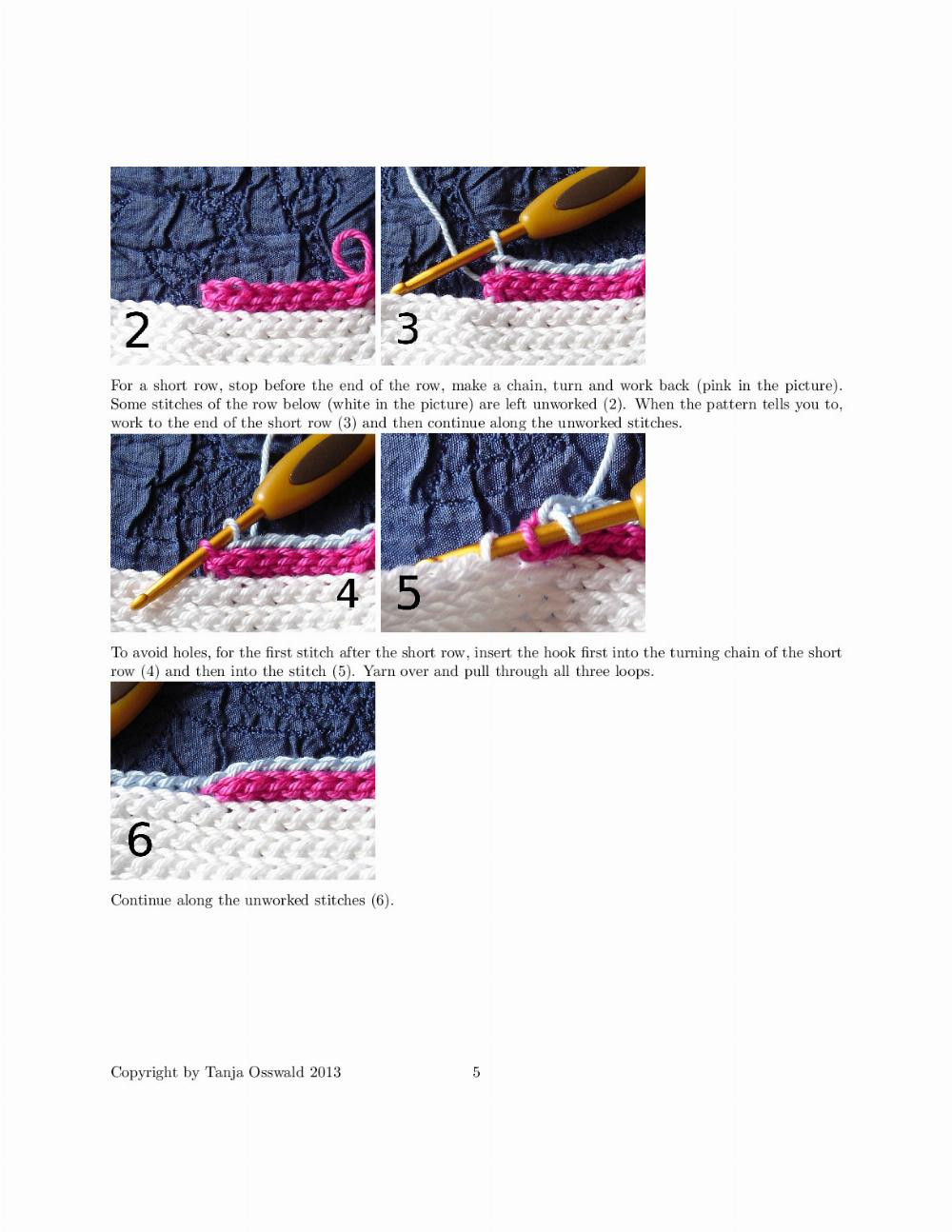 2

3

For a short row, stop before the end of the row, make a chain, turn and work back (pink in the picture). Some stitches of the row below (white in the picture) are left unworked (2). When the pattern tells you to, work to the end of the short row (3) and then continue along the unworked stitches.

4

5

To avoid holes, for the first stitch after the short row, insert the hook first into the turning chain of the short row (4) and then into the stitch (5). Yarn over and pull through all three loops.

6

Continue along the unworked stitches (6).

Copyright by Tanja Osswald 2013 5