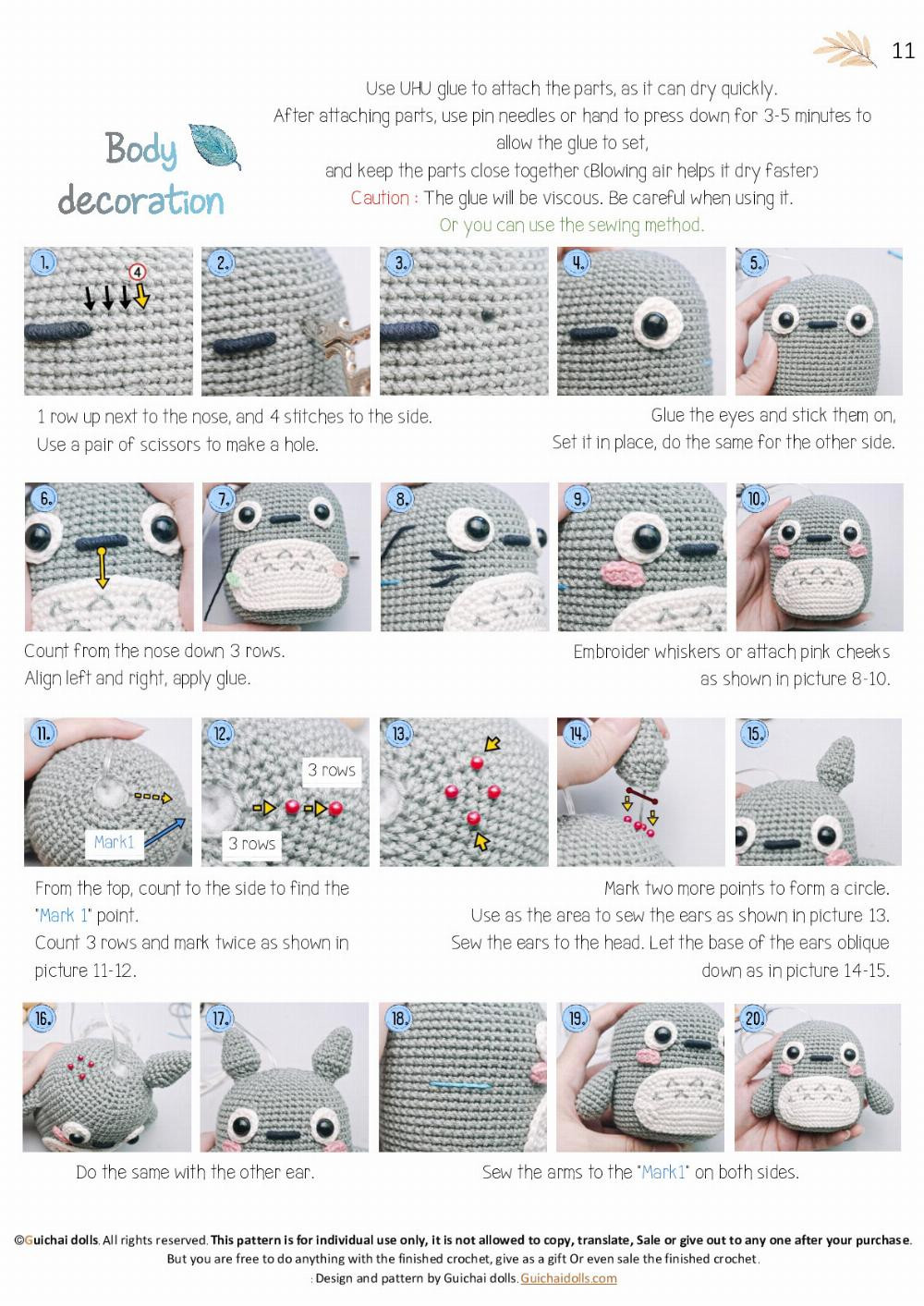 11

Body decoration

Use UHU glue to attach the parts, as it can dry quickly.
After attaching parts, use pin needles or hand to press down for 3-5 minutes to allow the glue to set,
and keep the parts close together (Blowing air helps it dry faster)
Caution : The glue will be viscous. Be careful when using it.
Or you can use the sewing method.

1. 4 2. 3. 4. 5.

1 row up next to the nose, and 4 stitches to the side.
Use a pair of scissors to make a hole.

Glue the eyes and stick them on,
Set it in place, do the same for the other side.

6. 7. 8. 9. 10.

Count from the nose down 3 rows.
Align left and right, apply glue.

Embroider whiskers or attach pink cheeks as shown in picture 8-10.

11. Mark1 12. 3 rows 3 rows 13. 14. 15.

From the top, count to the side to find the "Mark 1" point.
Count 3 rows and mark twice as shown in picture 11-12.

Mark two more points to form a circle.
Use as the area to sew the ears as shown in picture 13.
Sew the ears to the head. Let the base of the ears oblique down as in picture 14-15.

16. 17. 18. 19. 20.

Do the same with the other ear.

Sew the arms to the "Mark1" on both sides.

©Guichai dolls. All rights reserved. This pattern is for individual use only, it is not allowed to copy, translate, Sale or give out to any one after your purchase.
But you are free to do anything with the finished crochet, give as a gift Or even sale the finished crochet.
: Design and pattern by Guichai dolls. Guichaidolls.com