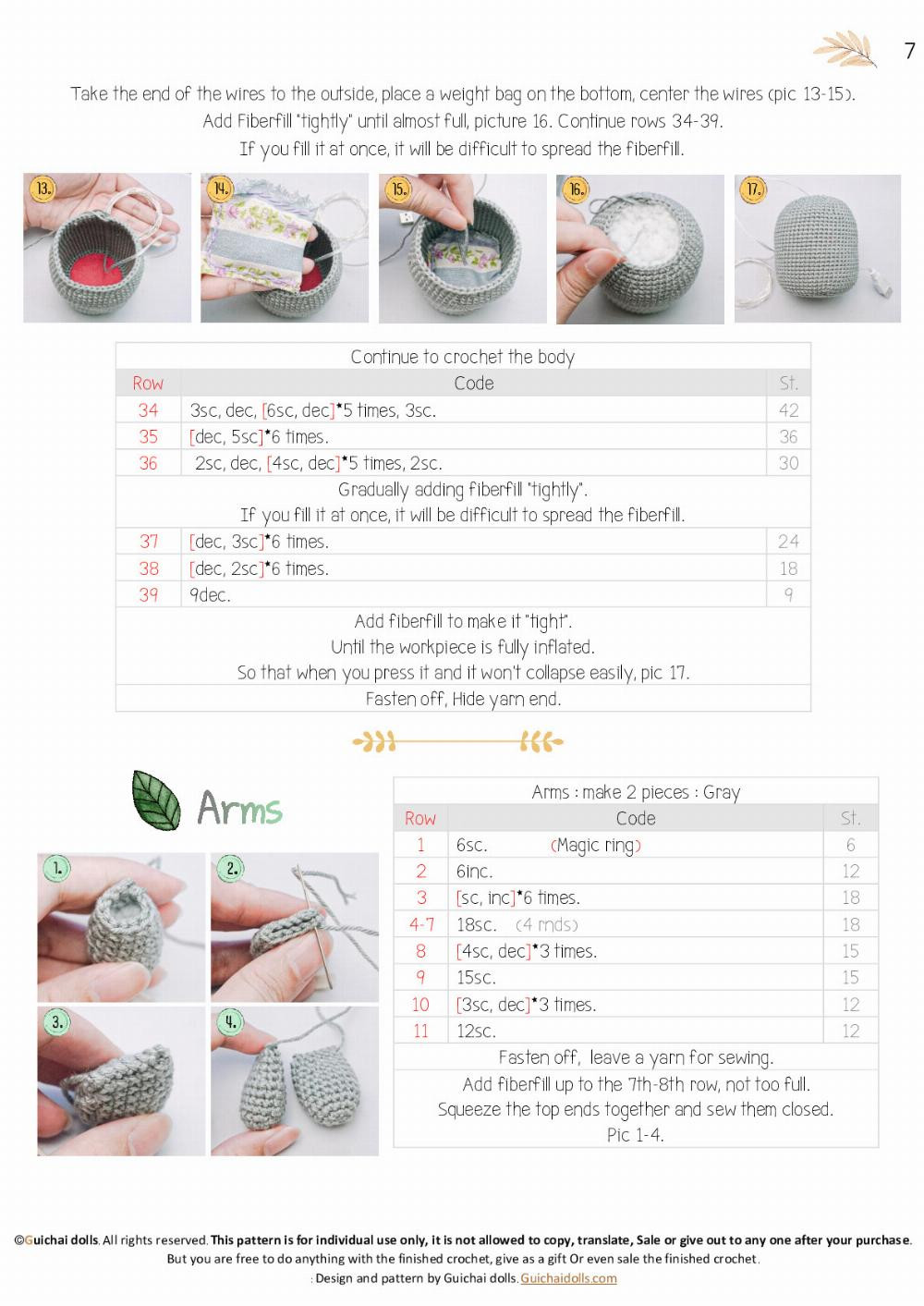 7

Take the end of the wires to the outside, place a weight bag on the bottom, center the wires (pic 13-15). Add Fiberfill "tightly" until almost full, picture 16. Continue rows 34-39. If you fill it at once, it will be difficult to spread the fiberfill.

13. 14. 15. 16. 17.

| Continue to crochet the body | | |
|---|---|---|
| Row | Code | St. |
| 34 | 3sc, dec, [6sc, dec]*5 times, 3sc. | 42 |
| 35 | [dec, 5sc]*6 times. | 36 |
| 36 | 2sc, dec, [4sc, dec]*5 times, 2sc. | 30 |
| Gradually adding fiberfill "tightly". If you fill it at once, it will be difficult to spread the fiberfill. | | |
| 37 | [dec, 3sc]*6 times. | 24 |
| 38 | [dec, 2sc]*6 times. | 18 |
| 39 | 9dec. | 9 |
| Add fiberfill to make it "tight". Until the workpiece is fully inflated. So that when you press it and it won't collapse easily, pic 17. | | |
| Fasten off, Hide yarn end. | | |

Arms

1. 2. 3. 4.

| Arms : make 2 pieces : Gray | | |
|---|---|---|
| Row | Code | St. |
| 1 | 6sc. (Magic ring) | 6 |
| 2 | 6inc. | 12 |
| 3 | [sc, inc]*6 times. | 18 |
| 4-7 | 18sc. (4 rnds) | 18 |
| 8 | [4sc, dec]*3 times. | 15 |
| 9 | 15sc. | 15 |
| 10 | [3sc, dec]*3 times. | 12 |
| 11 | 12sc. | 12 |
| Fasten off, leave a yarn for sewing. | | |
| Add fiberfill up to the 7th-8th row, not too full. Squeeze the top ends together and sew them closed. Pic 1-4. | | |

©Guichai dolls. All rights reserved. This pattern is for individual use only, it is not allowed to copy, translate, Sale or give out to any one after your purchase. But you are free to do anything with the finished crochet, give as a gift Or even sale the finished crochet. : Design and pattern by Guichai dolls. Guichaidolls.com