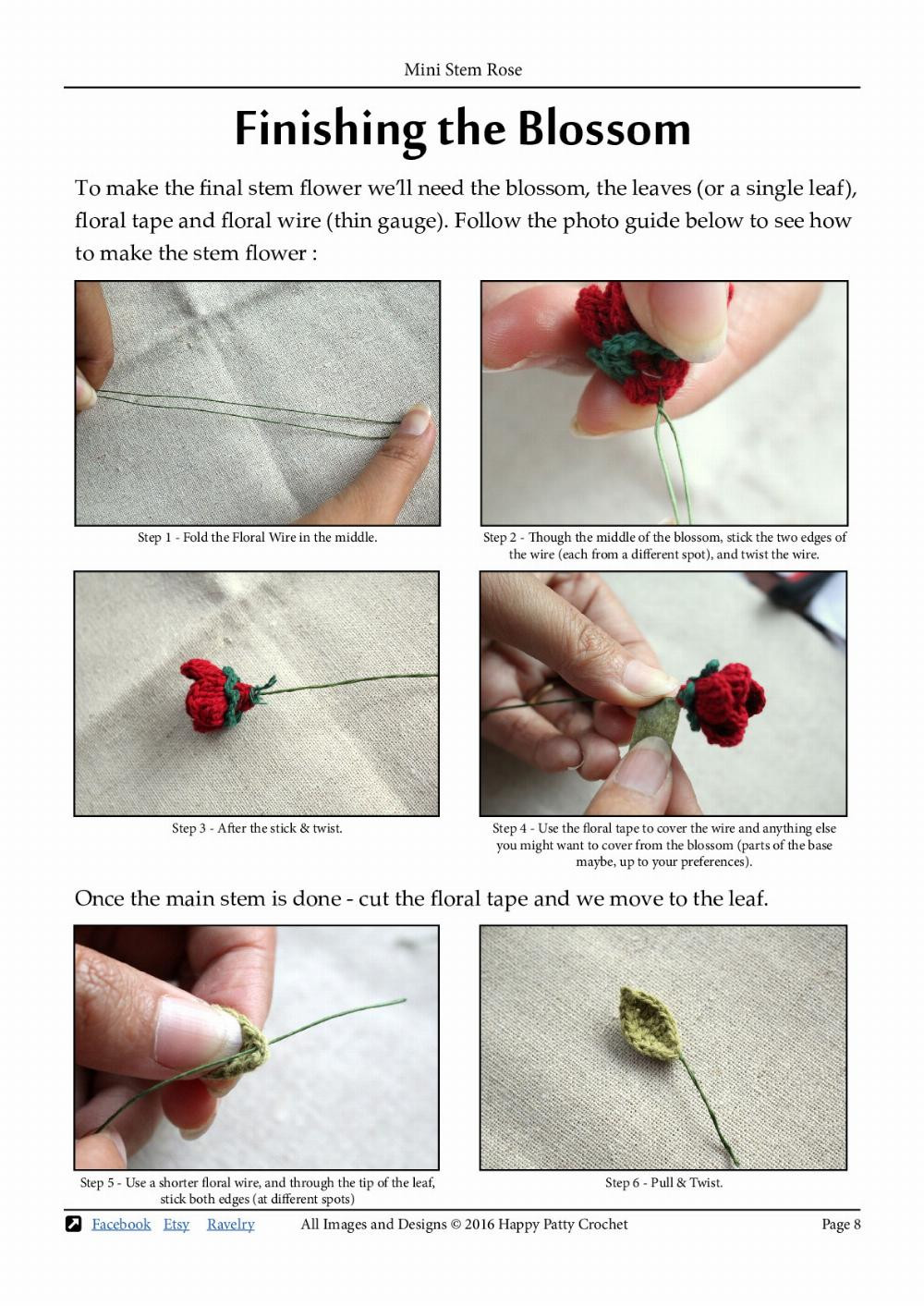 Mini Stem Rose

Finishing the Blossom

To make the final stem flower we'll need the blossom, the leaves (or a single leaf), floral tape and floral wire (thin gauge). Follow the photo guide below to see how to make the stem flower :

Step 1 - Fold the Floral Wire in the middle.

Step 2 - Though the middle of the blossom, stick the two edges of the wire (each from a different spot), and twist the wire.

Step 3 - After the stick & twist.

Step 4 - Use the floral tape to cover the wire and anything else you might want to cover from the blossom (parts of the base maybe, up to your preferences).

Once the main stem is done - cut the floral tape and we move to the leaf.

Step 5 - Use a shorter floral wire, and through the tip of the leaf, stick both edges (at different spots)

Step 6 - Pull & Twist.

Facebook Etsy Ravelry All Images and Designs © 2016 Happy Patty Crochet Page 8