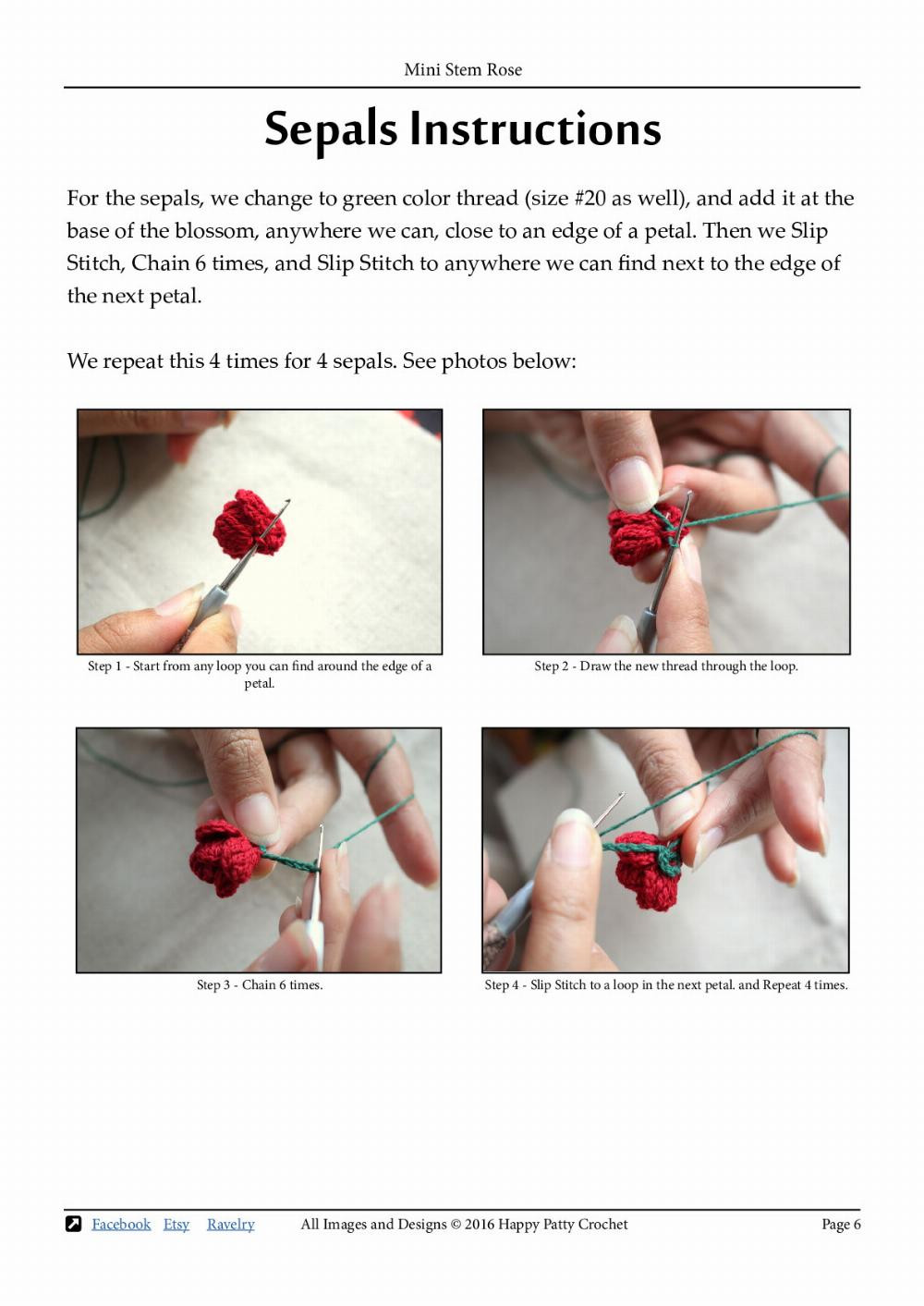 Mini Stem Rose

Sepals Instructions

For the sepals, we change to green color thread (size #20 as well), and add it at the base of the blossom, anywhere we can, close to an edge of a petal. Then we Slip Stitch, Chain 6 times, and Slip Stitch to anywhere we can find next to the edge of the next petal.

We repeat this 4 times for 4 sepals. See photos below:

Step 1 - Start from any loop you can find around the edge of a petal.

Step 2 - Draw the new thread through the loop.

Step 3 - Chain 6 times.

Step 4 - Slip Stitch to a loop in the next petal. and Repeat 4 times.

Facebook Etsy Ravelry All Images and Designs © 2016 Happy Patty Crochet Page 6