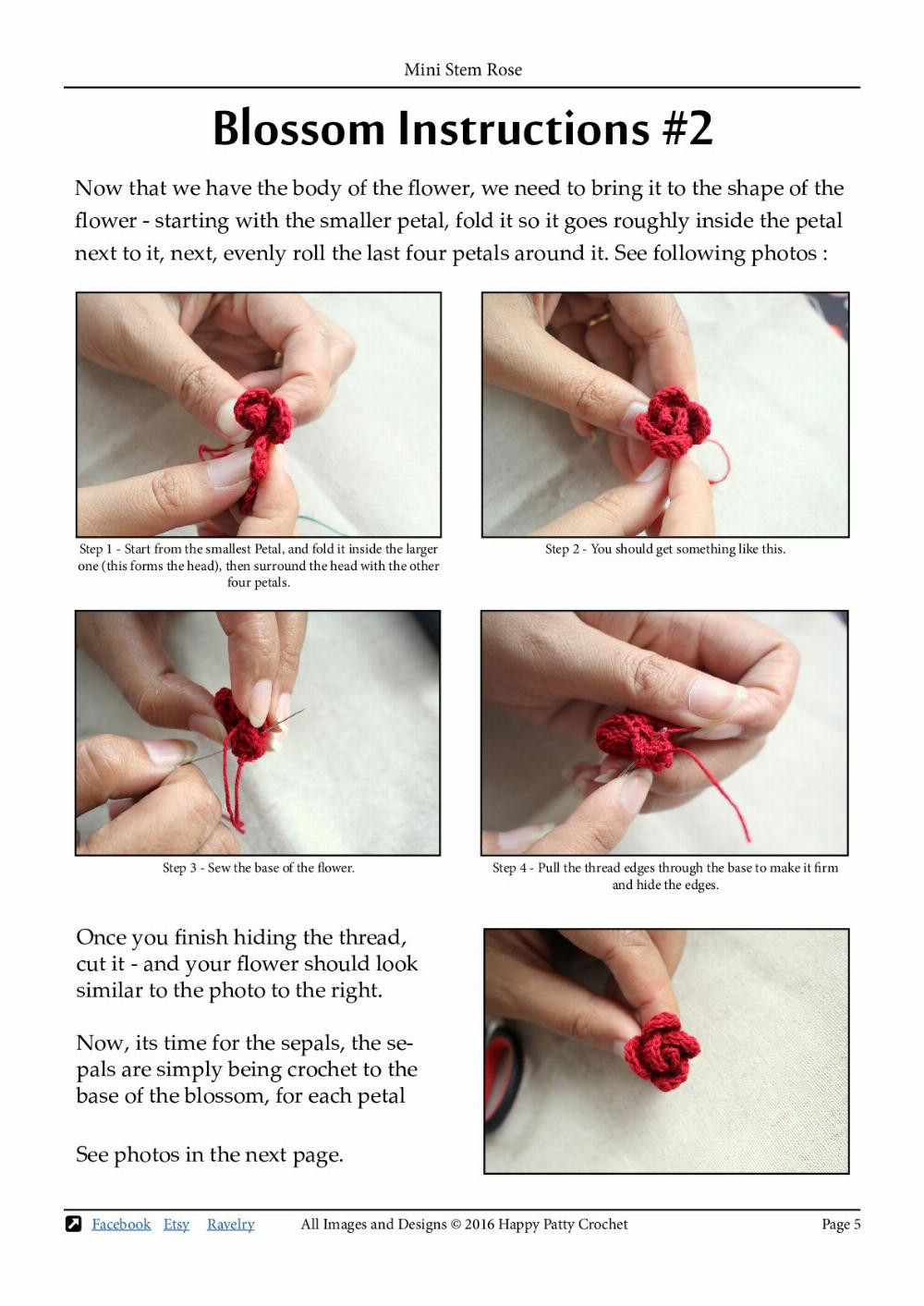 Mini Stem Rose

Blossom Instructions #2

Now that we have the body of the flower, we need to bring it to the shape of the flower - starting with the smaller petal, fold it so it goes roughly inside the petal next to it, next, evenly roll the last four petals around it. See following photos :

Step 1 - Start from the smallest Petal, and fold it inside the larger one (this forms the head), then surround the head with the other four petals.

Step 2 - You should get something like this.

Step 3 - Sew the base of the flower.

Step 4 - Pull the thread edges through the base to make it firm and hide the edges.

Once you finish hiding the thread, cut it - and your flower should look similar to the photo to the right.

Now, its time for the sepals, the sepals are simply being crochet to the base of the blossom, for each petal

See photos in the next page.

Facebook Etsy Ravelry All Images and Designs © 2016 Happy Patty Crochet Page 5