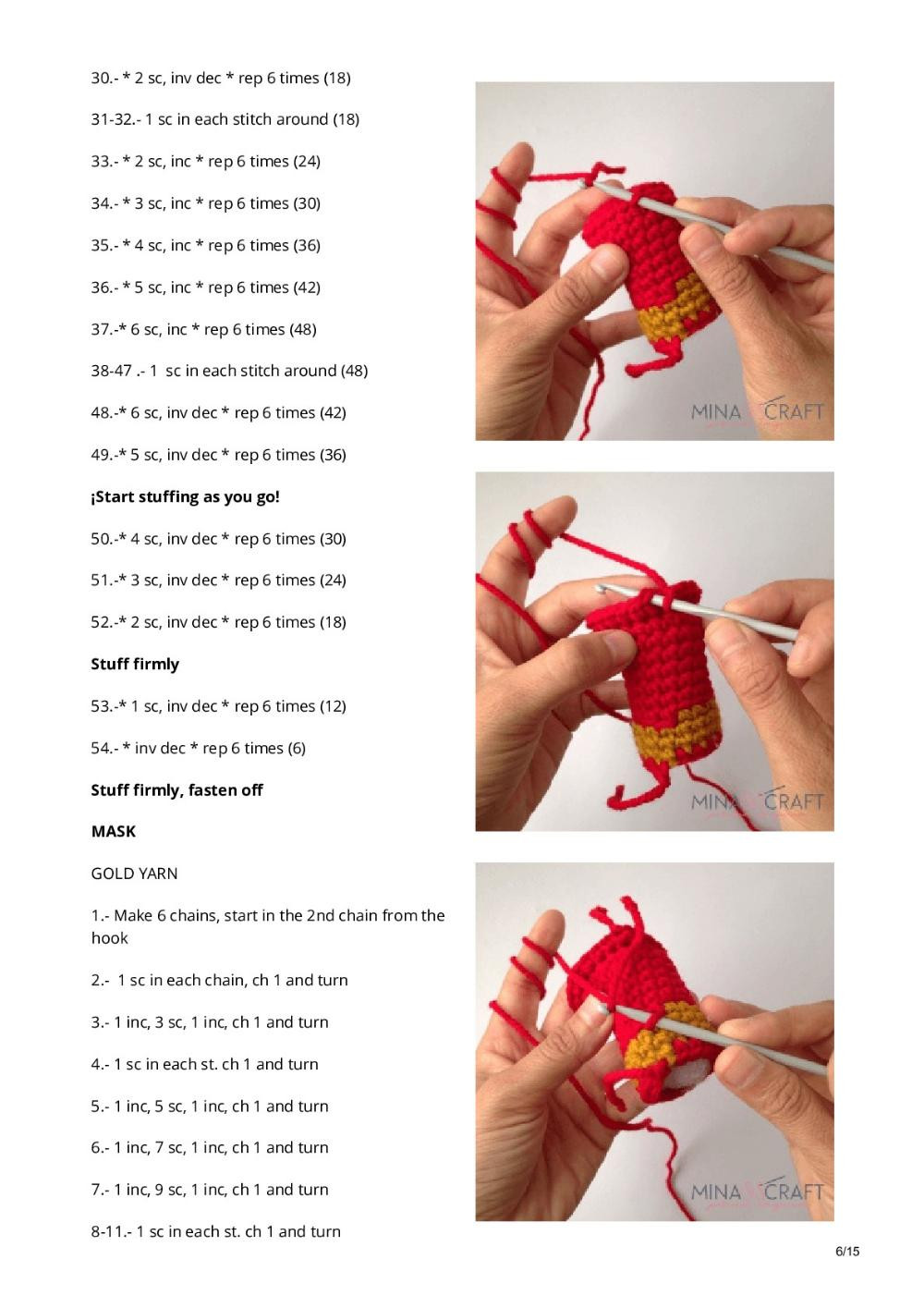 30.- * 2 sc, inv dec * rep 6 times (18)

31-32.- 1 sc in each stitch around (18)

33.- * 2 sc, inc * rep 6 times (24)

34.- * 3 sc, inc * rep 6 times (30)

35.- * 4 sc, inc * rep 6 times (36)

36.- * 5 sc, inc * rep 6 times (42)

37.-* 6 sc, inc * rep 6 times (48)

38-47 .- 1 sc in each stitch around (48)

48.-* 6 sc, inv dec * rep 6 times (42)

49.-* 5 sc, inv dec * rep 6 times (36)

¡Start stuffing as you go!

50.-* 4 sc, inv dec * rep 6 times (30)

51.-* 3 sc, inv dec * rep 6 times (24)

52.-* 2 sc, inv dec * rep 6 times (18)

Stuff firmly

53.-* 1 sc, inv dec * rep 6 times (12)

54.- * inv dec * rep 6 times (6)

Stuff firmly, fasten off

MASK

GOLD YARN

1.- Make 6 chains, start in the 2nd chain from the hook

2.- 1 sc in each chain, ch 1 and turn

3.- 1 inc, 3 sc, 1 inc, ch 1 and turn

4.- 1 sc in each st. ch 1 and turn

5.- 1 inc, 5 sc, 1 inc, ch 1 and turn

6.- 1 inc, 7 sc, 1 inc, ch 1 and turn

7.- 1 inc, 9 sc, 1 inc, ch 1 and turn

8-11.- 1 sc in each st. ch 1 and turn

MINA CRAFT

MINA CRAFT

MINA CRAFT

6/15