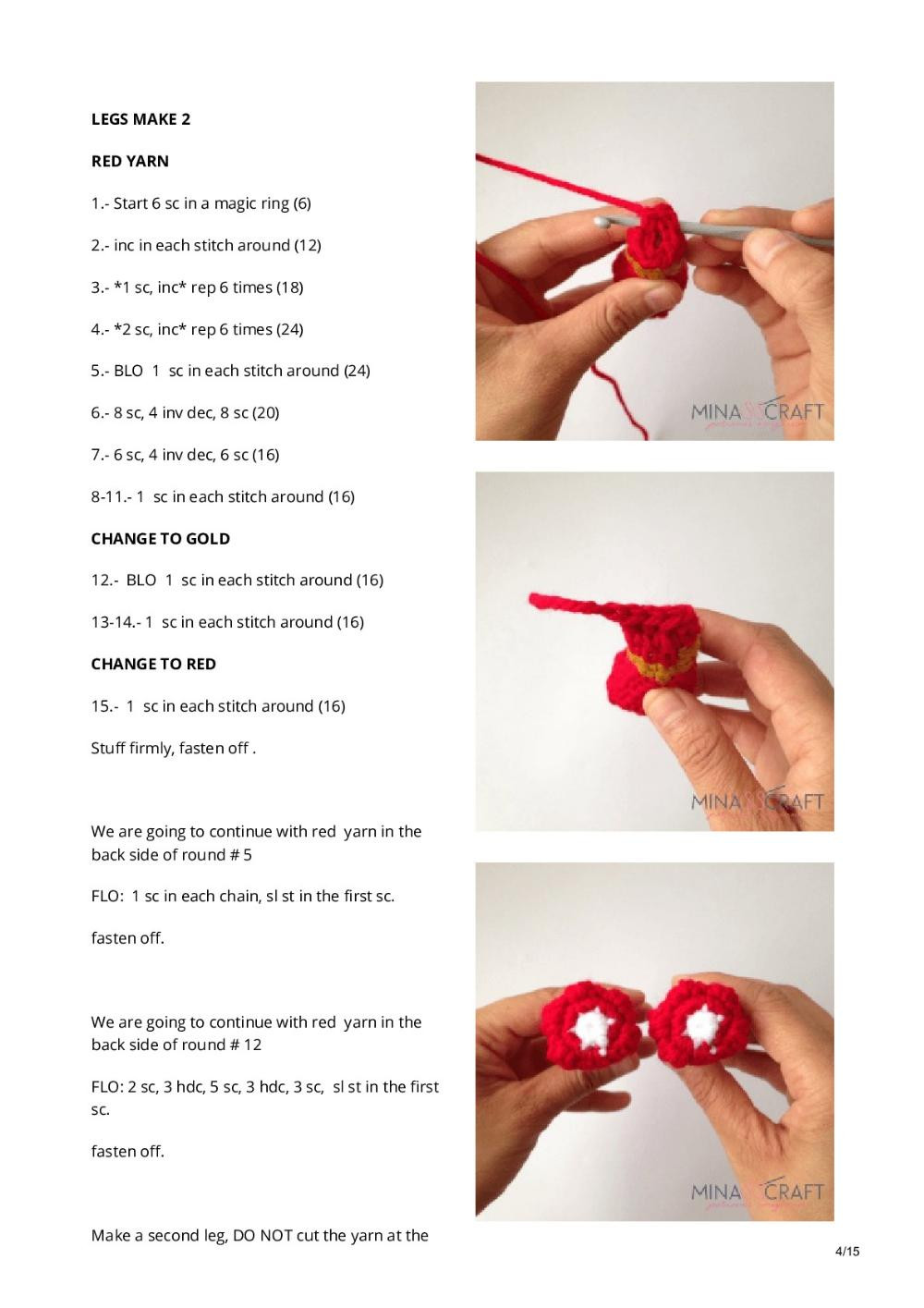 LEGS MAKE 2

RED YARN

1.- Start 6 sc in a magic ring (6)

2.- inc in each stitch around (12)

3.- *1 sc, inc* rep 6 times (18)

4.- *2 sc, inc* rep 6 times (24)

5.- BLO 1 sc in each stitch around (24)

6.- 8 sc, 4 inv dec, 8 sc (20)

7.- 6 sc, 4 inv dec, 6 sc (16)

8-11.- 1 sc in each stitch around (16)

CHANGE TO GOLD

12.- BLO 1 sc in each stitch around (16)

13-14.- 1 sc in each stitch around (16)

CHANGE TO RED

15.- 1 sc in each stitch around (16)

Stuff firmly, fasten off .

We are going to continue with red yarn in the back side of round # 5

FLO: 1 sc in each chain, sl st in the first sc.

fasten off.

We are going to continue with red yarn in the back side of round # 12

FLO: 2 sc, 3 hdc, 5 sc, 3 hdc, 3 sc, sl st in the first sc.

fasten off.

Make a second leg, DO NOT cut the yarn at the

MINA CRAFT

MINA CRAFT

MINA CRAFT

4/15