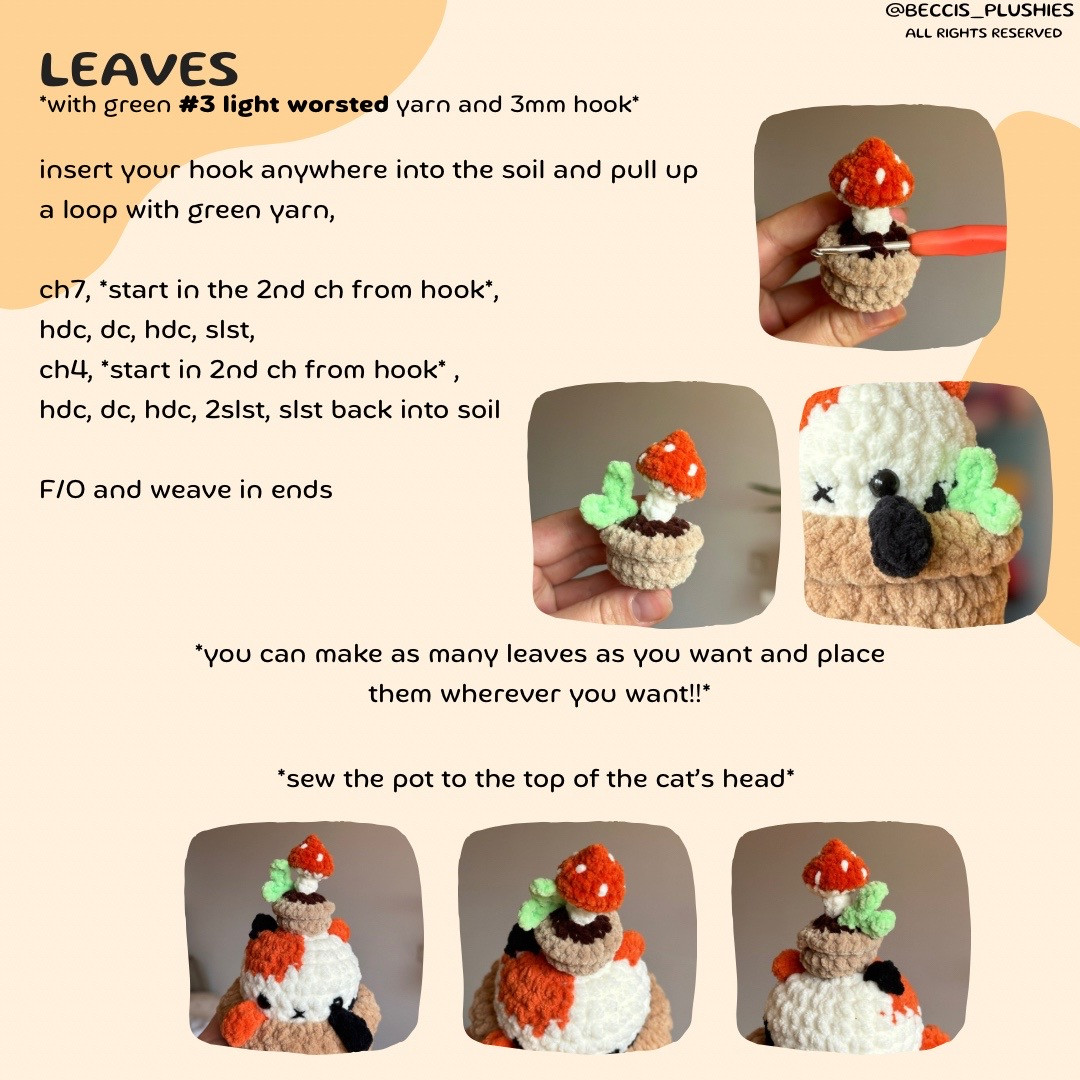 @BECCIS_PLUSHIES
ALL RIGHTS RESERVED

LEAVES
*with green #3 light worsted yarn and 3mm hook*

insert your hook anywhere into the soil and pull up a loop with green yarn,

ch7, *start in the 2nd ch from hook*,
hdc, dc, hdc, slst,
ch4, *start in 2nd ch from hook* ,
hdc, dc, hdc, 2slst, slst back into soil

F/O and weave in ends

*you can make as many leaves as you want and place them wherever you want!!*

*sew the pot to the top of the cat's head*