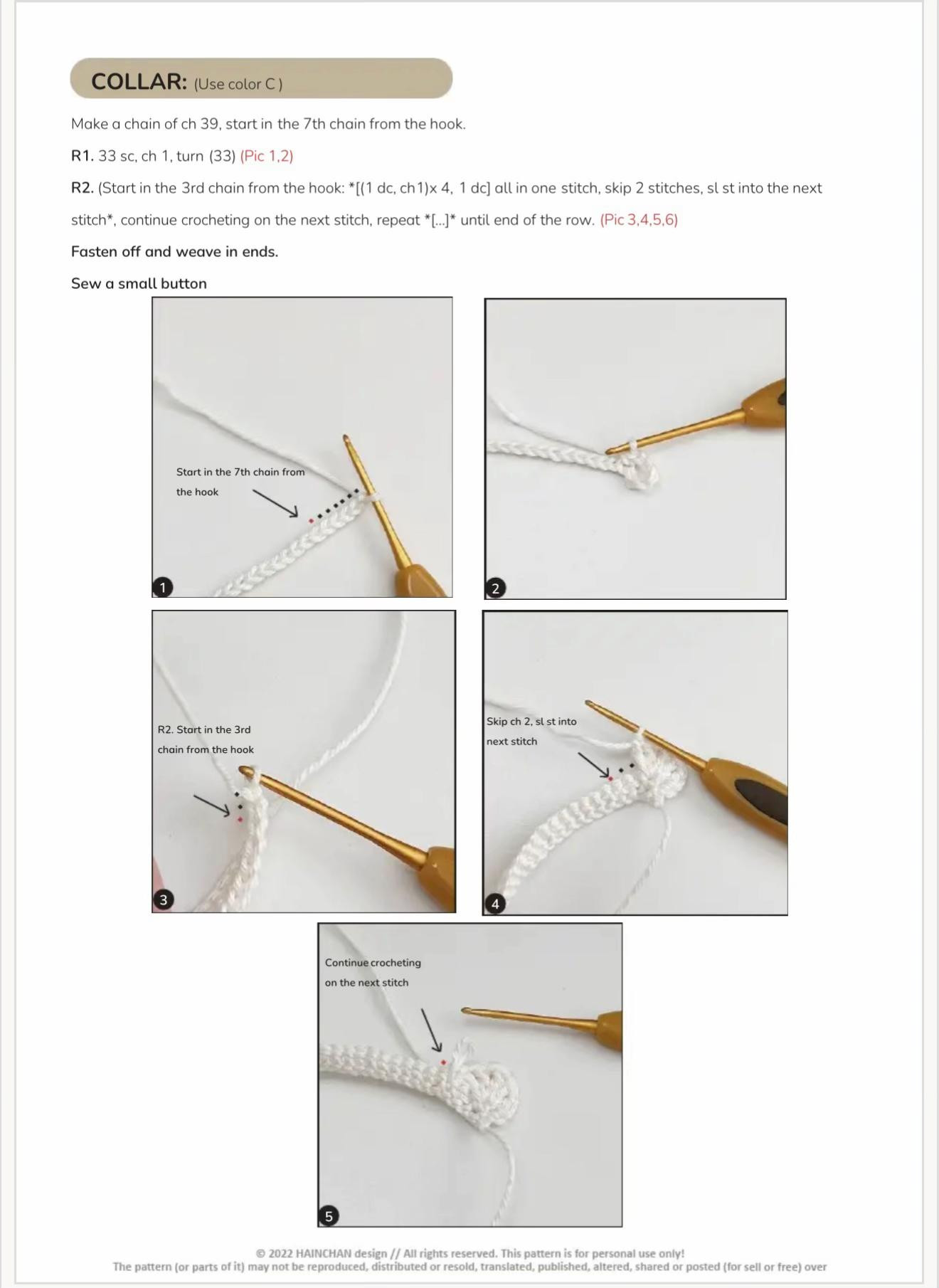 COLLAR: (Use color C )

Make a chain of ch 39, start in the 7th chain from the hook.

R1. 33 sc, ch 1, turn (33) (Pic 1,2)

R2. (Start in the 3rd chain from the hook: *[(1 dc, ch1)x 4, 1 dc] all in one stitch, skip 2 stitches, sl st into the next stitch*, continue crocheting on the next stitch, repeat *[...]* until end of the row. (Pic 3,4,5,6)

Fasten off and weave in ends.

Sew a small button

Start in the 7th chain from the hook

1

2

R2. Start in the 3rd chain from the hook

3

Skip ch 2, sl st into next stitch

4

Continue crocheting on the next stitch

5

© 2022 HAINCHAN design // All rights reserved. This pattern is for personal use only!
The pattern (or parts of it) may not be reproduced, distributed or resold, translated, published, altered, shared or posted (for sell or free) over