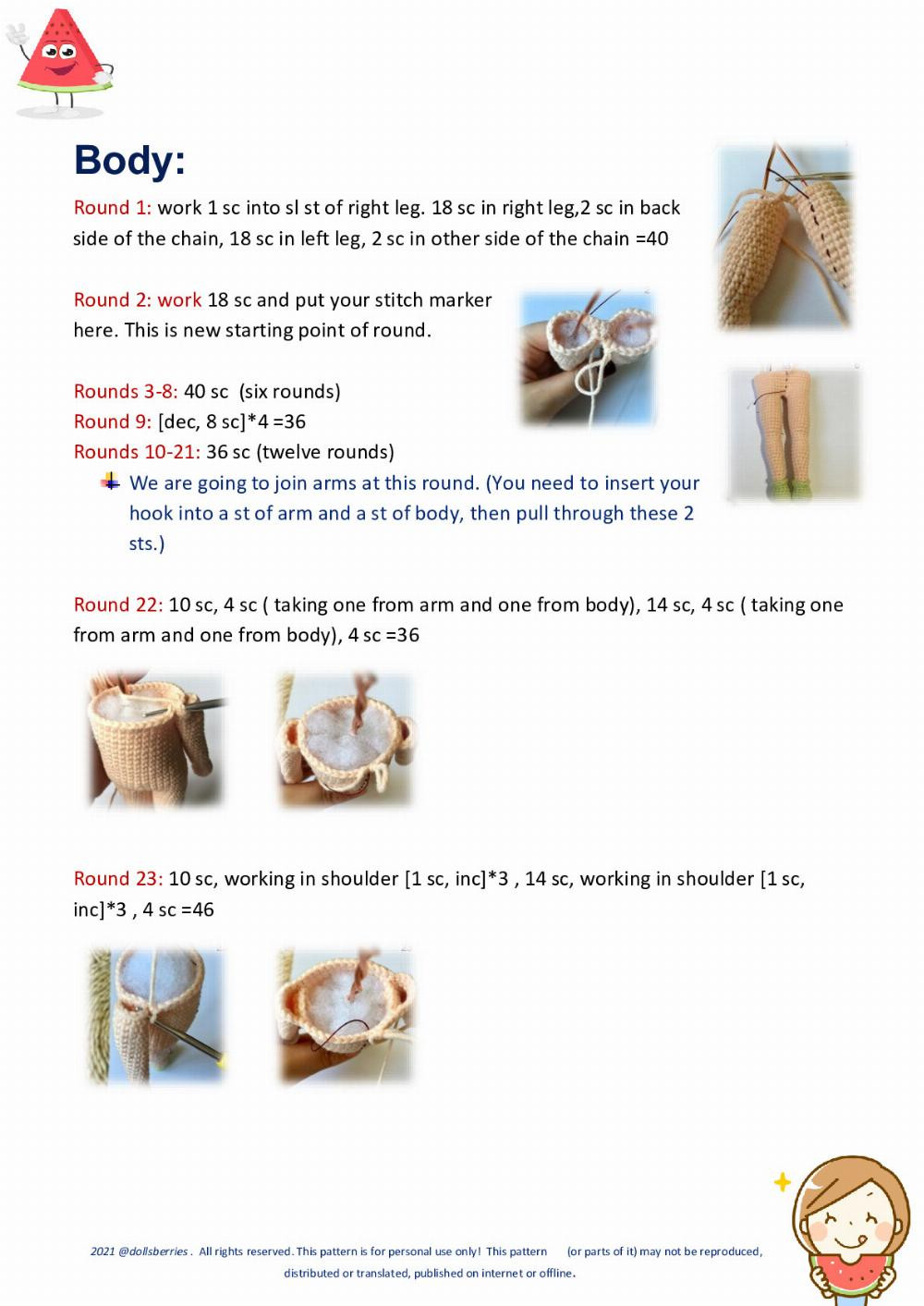 Body:

Round 1: work 1 sc into sl st of right leg. 18 sc in right leg,2 sc in back side of the chain, 18 sc in left leg, 2 sc in other side of the chain =40

Round 2: work 18 sc and put your stitch marker here. This is new starting point of round.

Rounds 3-8: 40 sc (six rounds)
Round 9: [dec, 8 sc]*4 =36
Rounds 10-21: 36 sc (twelve rounds)

We are going to join arms at this round. (You need to insert your hook into a st of arm and a st of body, then pull through these 2 sts.)

Round 22: 10 sc, 4 sc ( taking one from arm and one from body), 14 sc, 4 sc ( taking one from arm and one from body), 4 sc =36

Round 23: 10 sc, working in shoulder [1 sc, inc]*3 , 14 sc, working in shoulder [1 sc, inc]*3 , 4 sc =46

2021 @dollsberries . All rights reserved. This pattern is for personal use only! This pattern (or parts of it) may not be reproduced, distributed or translated, published on internet or offline.