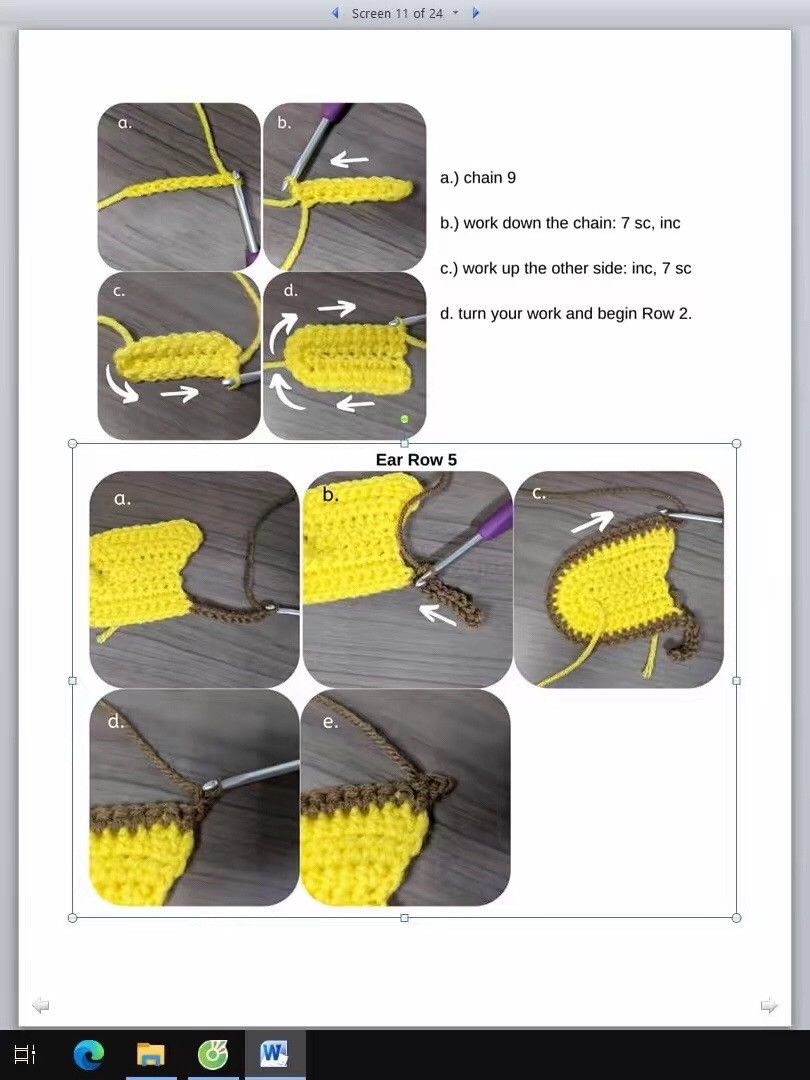 Screen 11 of 24

a.

b.

c.

d.

a.) chain 9

b.) work down the chain: 7 sc, inc

c.) work up the other side: inc, 7 sc

d. turn your work and begin Row 2.

Ear Row 5

a.

b.

c.

d.

e.