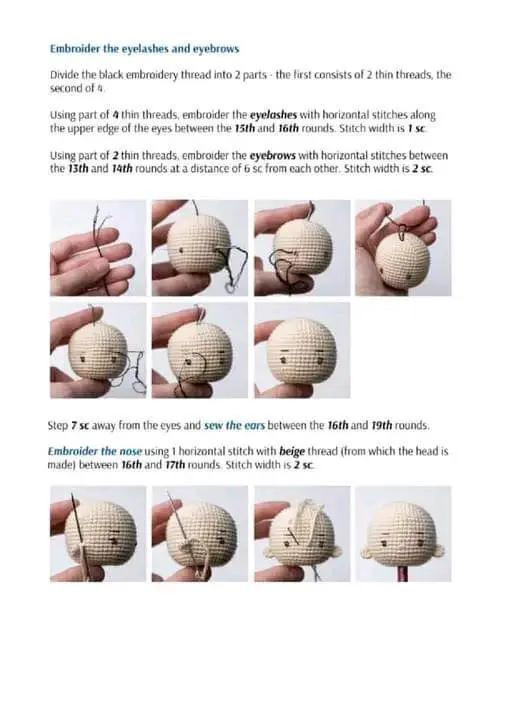 Embroider the eyelashes and eyebrows

Divide the black embroidery thread into 2 parts - the first consists of 2 thin threads, the second of 4.

Using part of 4 thin threads, embroider the eyelashes with horizontal stitches along the upper edge of the eyes between the 15th and 16th rounds. Stitch width is 1 sc.

Using part of 2 thin threads, embroider the eyebrows with horizontal stitches between the 13th and 14th rounds at a distance of 6 sc from each other. Stitch width is 2 sc.

Step 7 sc away from the eyes and sew the ears between the 16th and 19th rounds.

Embroider the nose using 1 horizontal stitch with beige thread (from which the head is made) between 16th and 17th rounds. Stitch width is 2 sc.