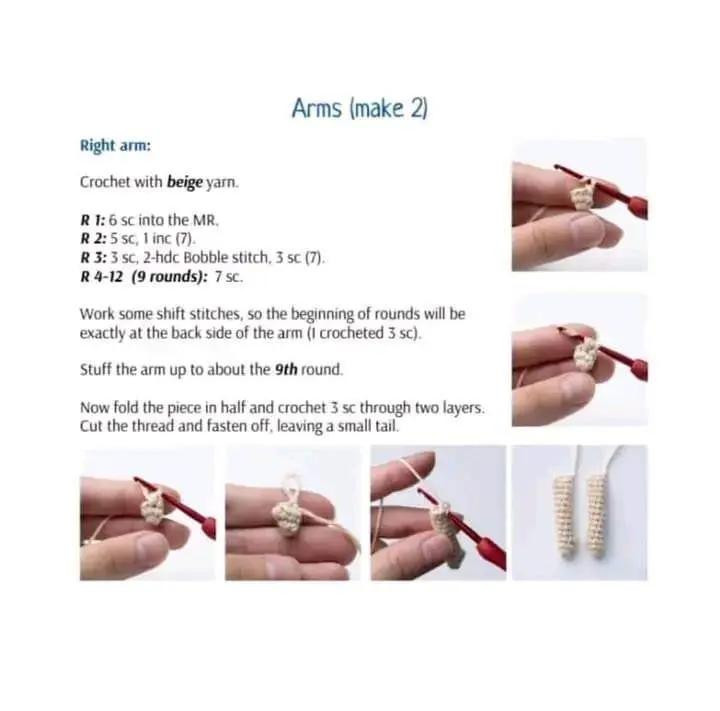 Arms (make 2)

Right arm:

Crochet with beige yarn.

R 1: 6 sc into the MR.
R 2: 5 sc, 1 inc (7).
R 3: 3 sc, 2-hdc Bobble stitch, 3 sc (7).
R 4-12 (9 rounds): 7 sc.

Work some shift stitches, so the beginning of rounds will be exactly at the back side of the arm (I crocheted 3 sc).

Stuff the arm up to about the 9th round.

Now fold the piece in half and crochet 3 sc through two layers. Cut the thread and fasten off, leaving a small tail.