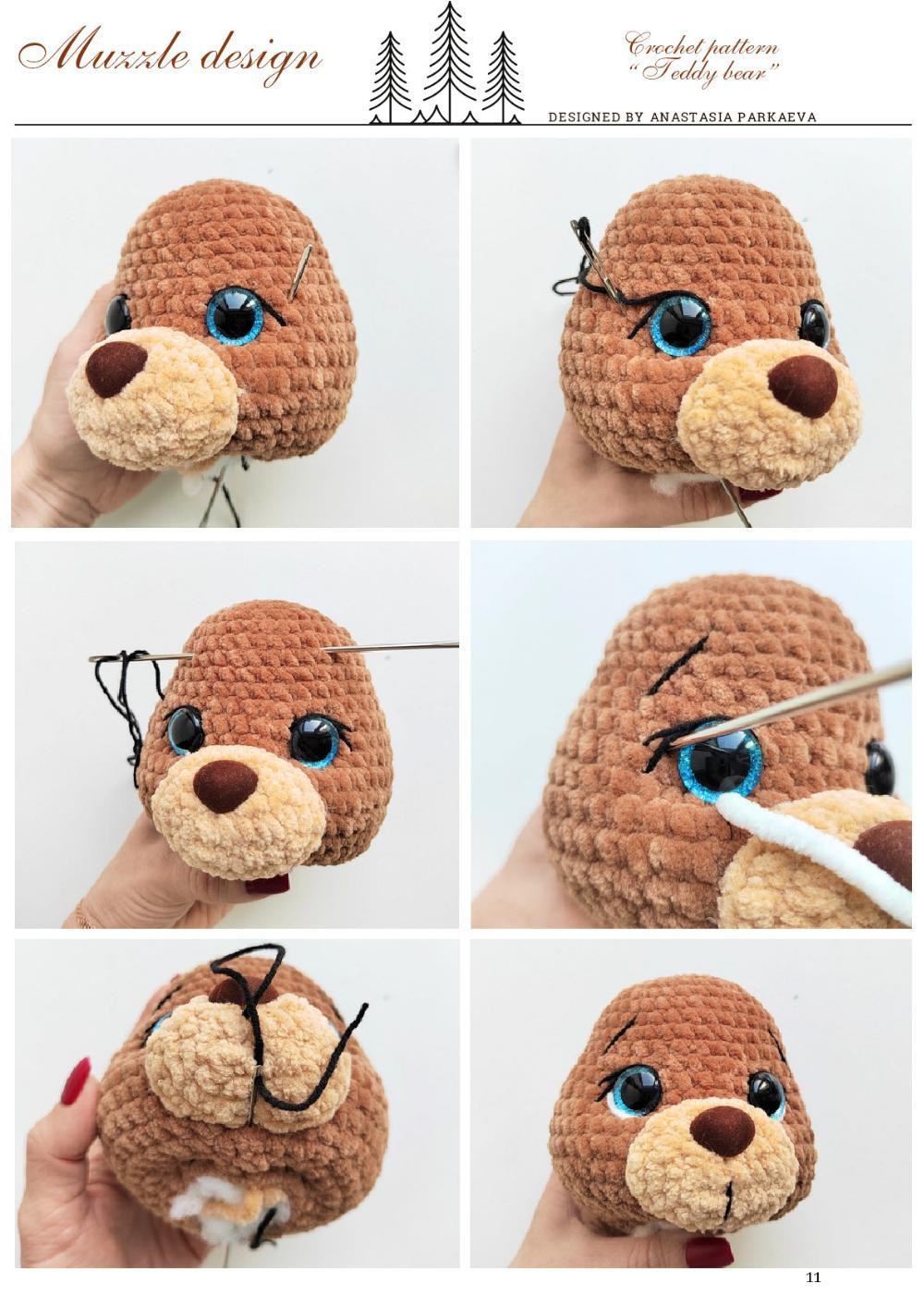 Muzzle design

Crochet pattern "Teddy bear"

DESIGNED BY ANASTASIA PARKAEVA

11