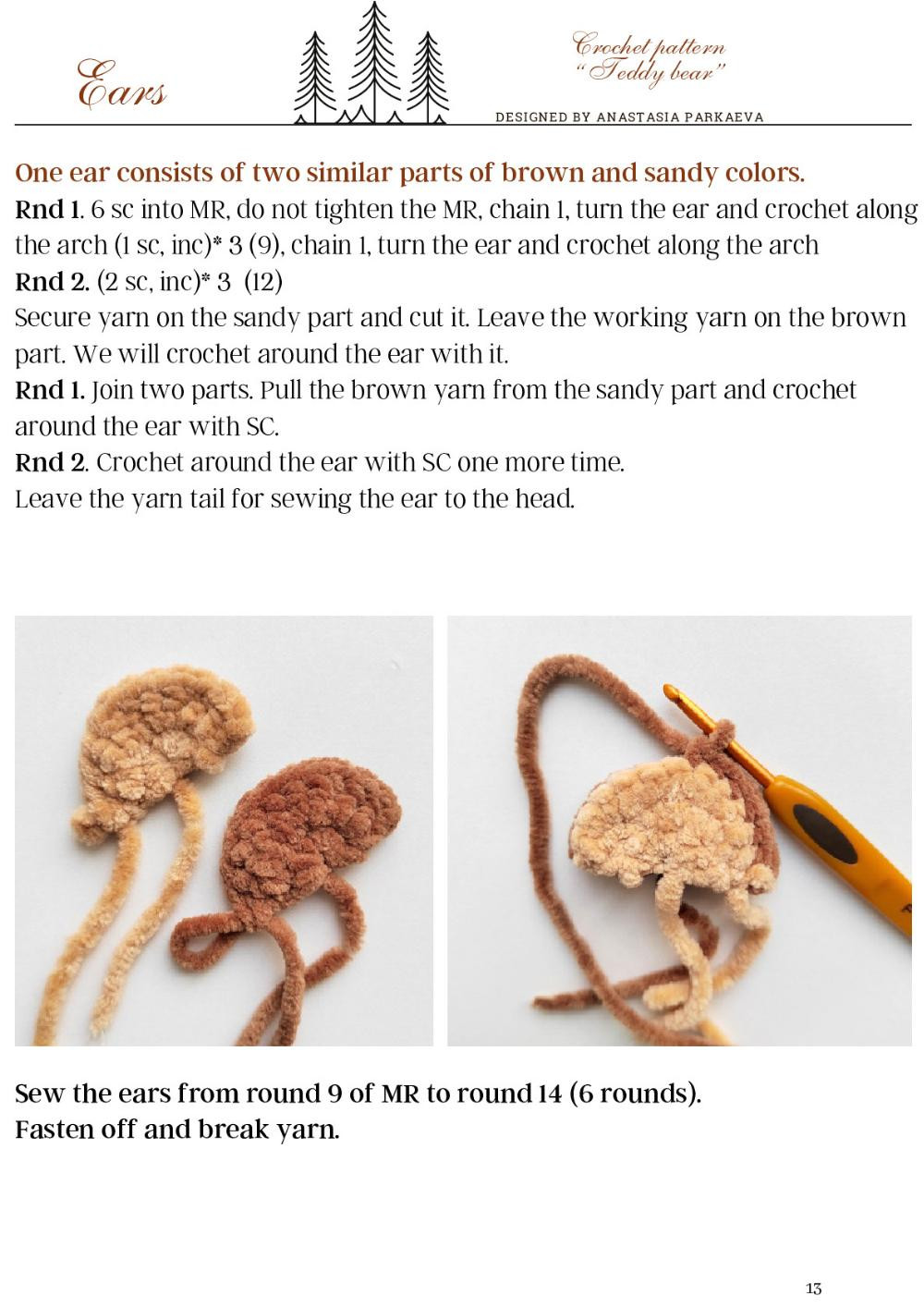 Ears

Crochet pattern
"Teddy bear"

DESIGNED BY ANASTASIA PARKAEVA

One ear consists of two similar parts of brown and sandy colors.
Rnd 1. 6 sc into MR, do not tighten the MR, chain 1, turn the ear and crochet along the arch (1 sc, inc)* 3 (9), chain 1, turn the ear and crochet along the arch
Rnd 2. (2 sc, inc)* 3 (12)
Secure yarn on the sandy part and cut it. Leave the working yarn on the brown part. We will crochet around the ear with it.
Rnd 1. Join two parts. Pull the brown yarn from the sandy part and crochet around the ear with SC.
Rnd 2. Crochet around the ear with SC one more time.
Leave the yarn tail for sewing the ear to the head.

Sew the ears from round 9 of MR to round 14 (6 rounds).
Fasten off and break yarn.

13