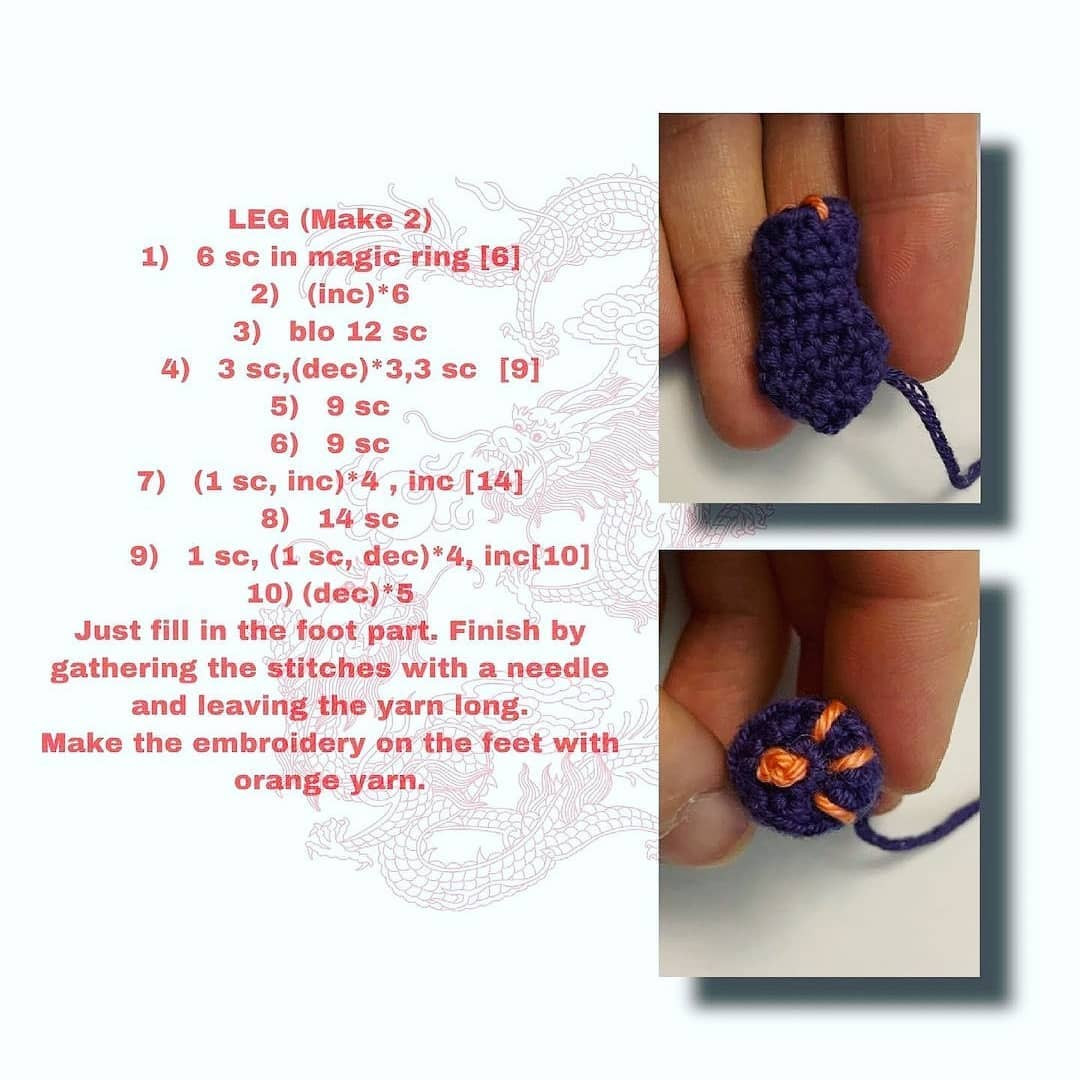 LEG (Make 2)
1) 6 sc in magic ring [6]
2) (inc)*6
3) blo 12 sc
4) 3 sc,(dec)*3,3 sc [9]
5) 9 sc
6) 9 sc
7) (1 sc, inc)*4 , inc [14]
8) 14 sc
9) 1 sc, (1 sc, dec)*4, inc[10]
10) (dec)*5
Just fill in the foot part. Finish by gathering the stitches with a needle and leaving the yarn long.
Make the embroidery on the feet with orange yarn.