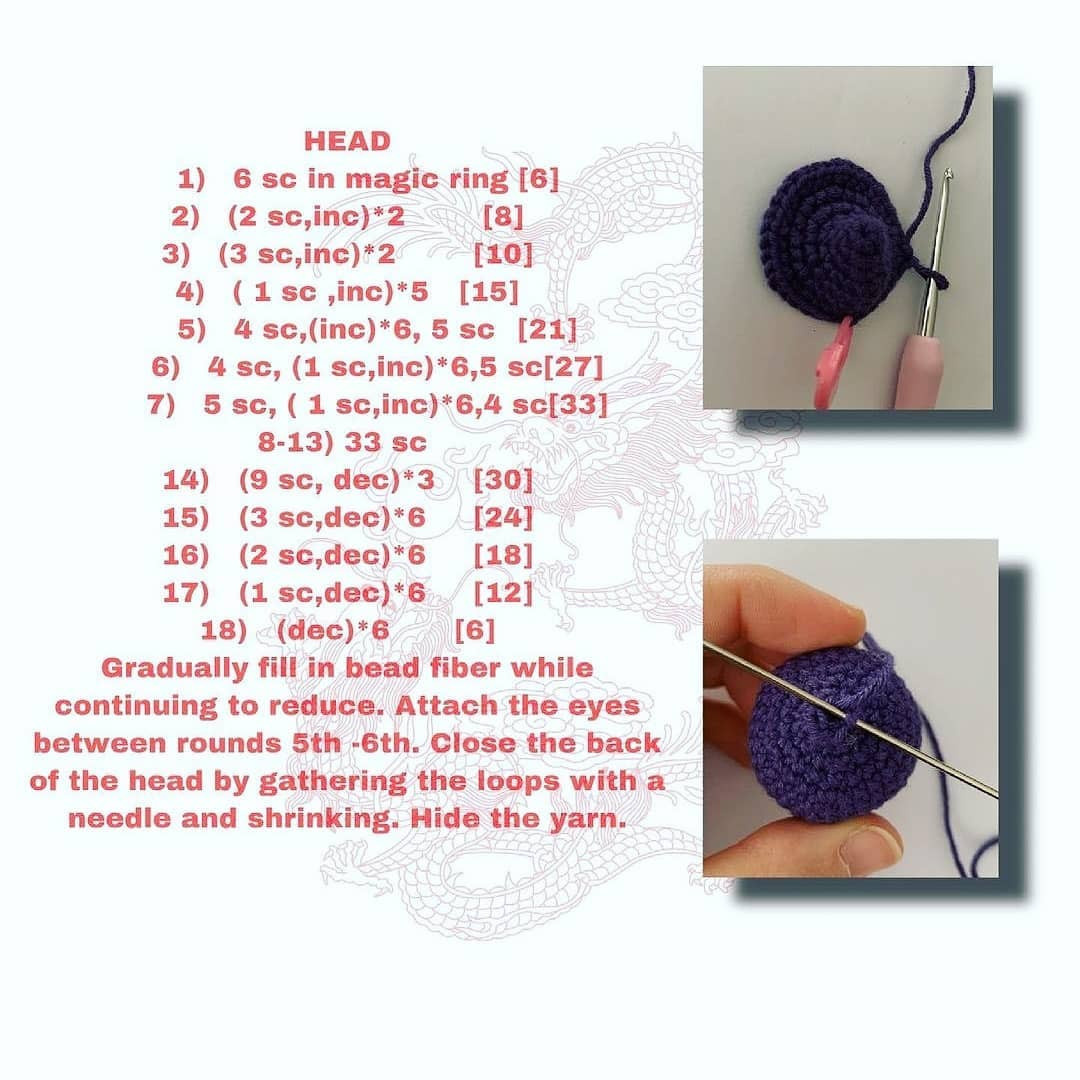 HEAD
1) 6 sc in magic ring [6]
2) (2 sc,inc)*2 [8]
3) (3 sc,inc)*2 [10]
4) ( 1 sc ,inc)*5 [15]
5) 4 sc,(inc)*6, 5 sc [21]
6) 4 sc, (1 sc,inc)*6,5 sc[27]
7) 5 sc, ( 1 sc,inc)*6,4 sc[33]
8-13) 33 sc
14) (9 sc, dec)*3 [30]
15) (3 sc,dec)*6 [24]
16) (2 sc,dec)*6 [18]
17) (1 sc,dec)*6 [12]
18) (dec)*6 [6]
Gradually fill in bead fiber while continuing to reduce. Attach the eyes between rounds 5th -6th. Close the back of the head by gathering the loops with a needle and shrinking. Hide the yarn.