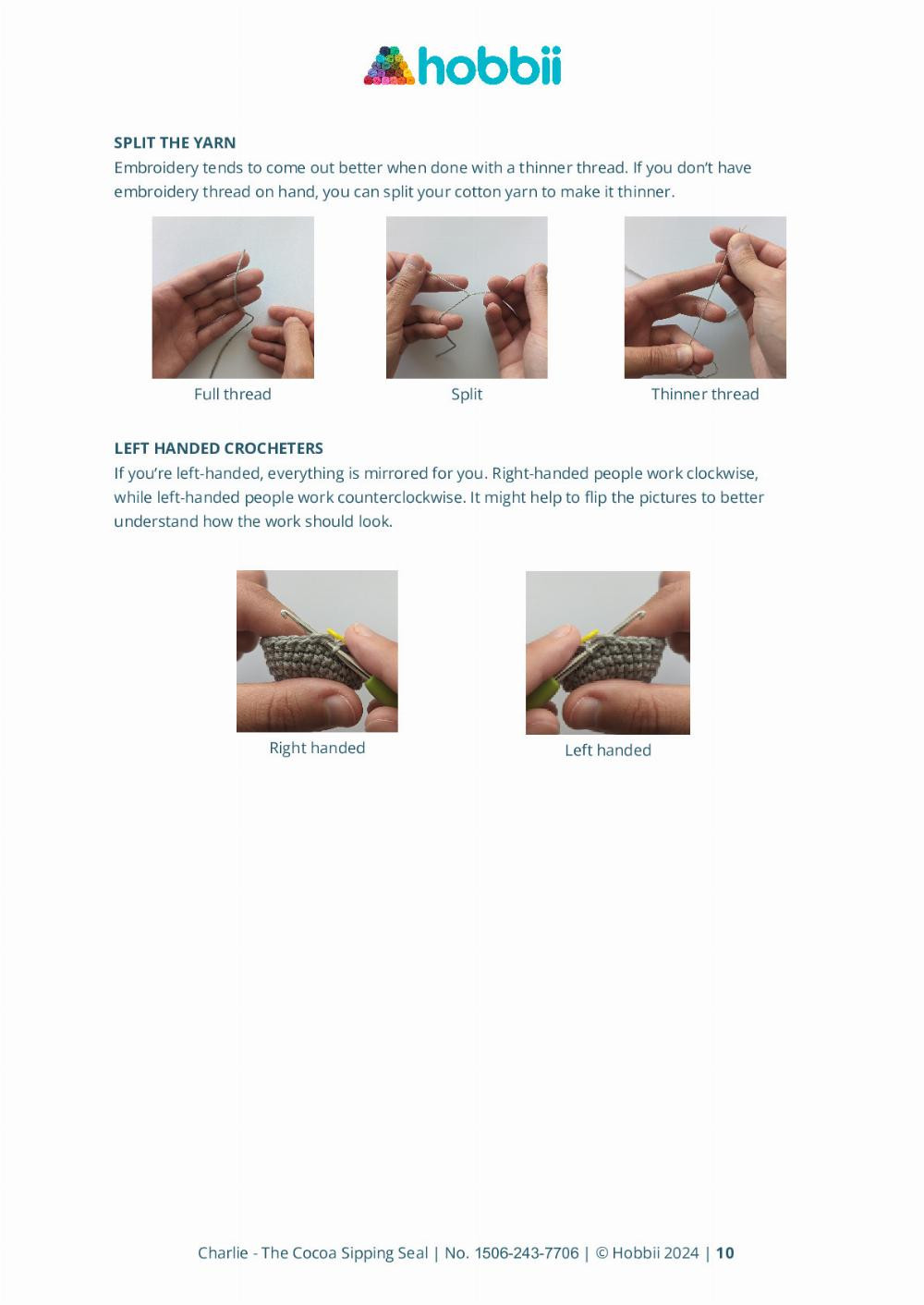 hobbii

SPLIT THE YARN
Embroidery tends to come out better when done with a thinner thread. If you don't have embroidery thread on hand, you can split your cotton yarn to make it thinner.

Full thread

Split

Thinner thread

LEFT HANDED CROCHETERS
If you're left-handed, everything is mirrored for you. Right-handed people work clockwise, while left-handed people work counterclockwise. It might help to flip the pictures to better understand how the work should look.

Right handed

Left handed

Charlie - The Cocoa Sipping Seal | No. 1506-243-7706 | © Hobbii 2024 | 10