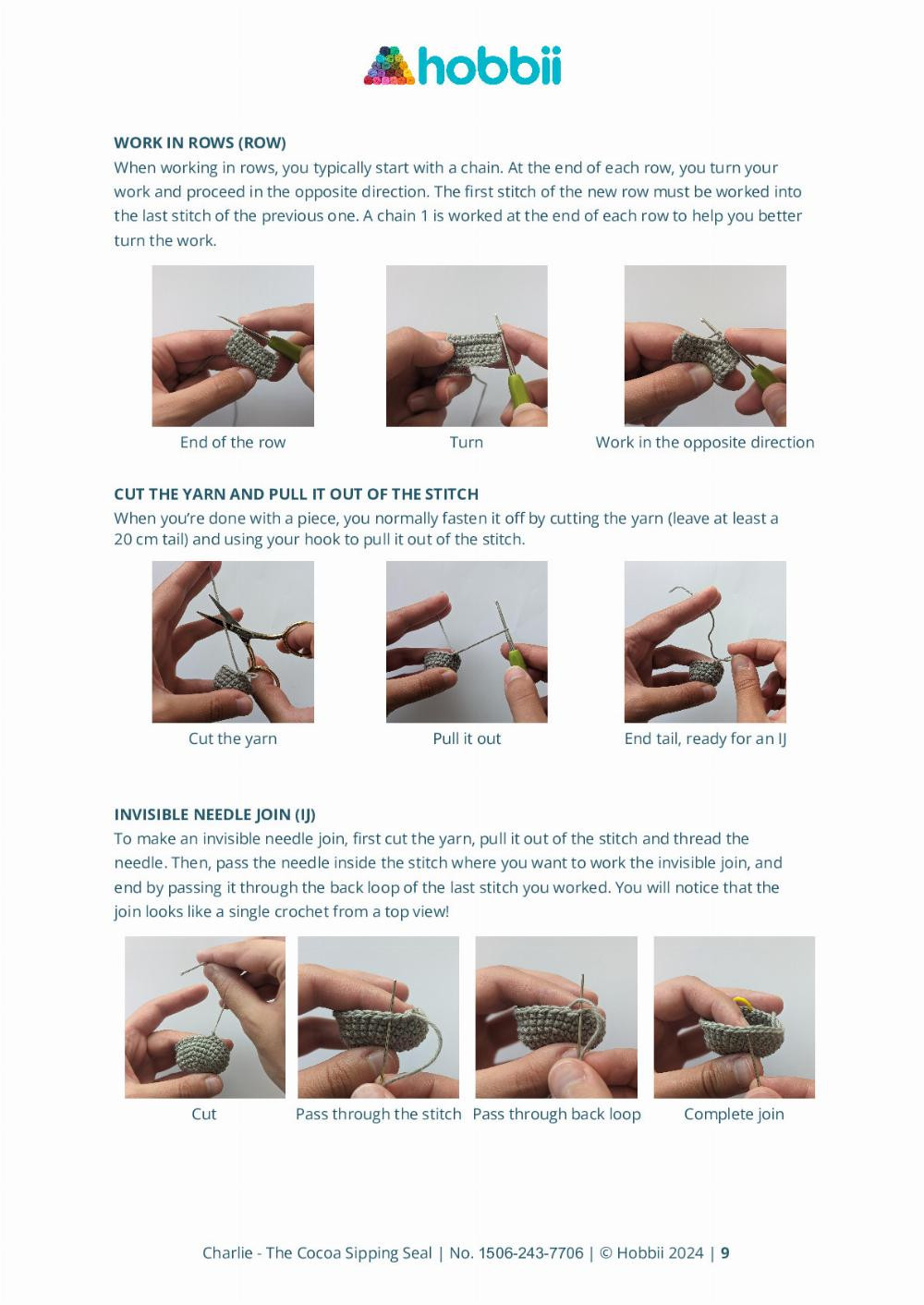 hobbii

WORK IN ROWS (ROW)
When working in rows, you typically start with a chain. At the end of each row, you turn your work and proceed in the opposite direction. The first stitch of the new row must be worked into the last stitch of the previous one. A chain 1 is worked at the end of each row to help you better turn the work.

End of the row

Turn

Work in the opposite direction

CUT THE YARN AND PULL IT OUT OF THE STITCH
When you're done with a piece, you normally fasten it off by cutting the yarn (leave at least a 20 cm tail) and using your hook to pull it out of the stitch.

Cut the yarn

Pull it out

End tail, ready for an IJ

INVISIBLE NEEDLE JOIN (IJ)
To make an invisible needle join, first cut the yarn, pull it out of the stitch and thread the needle. Then, pass the needle inside the stitch where you want to work the invisible join, and end by passing it through the back loop of the last stitch you worked. You will notice that the join looks like a single crochet from a top view!

Cut

Pass through the stitch

Pass through back loop

Complete join

Charlie - The Cocoa Sipping Seal | No. 1506-243-7706 | © Hobbii 2024 | 9