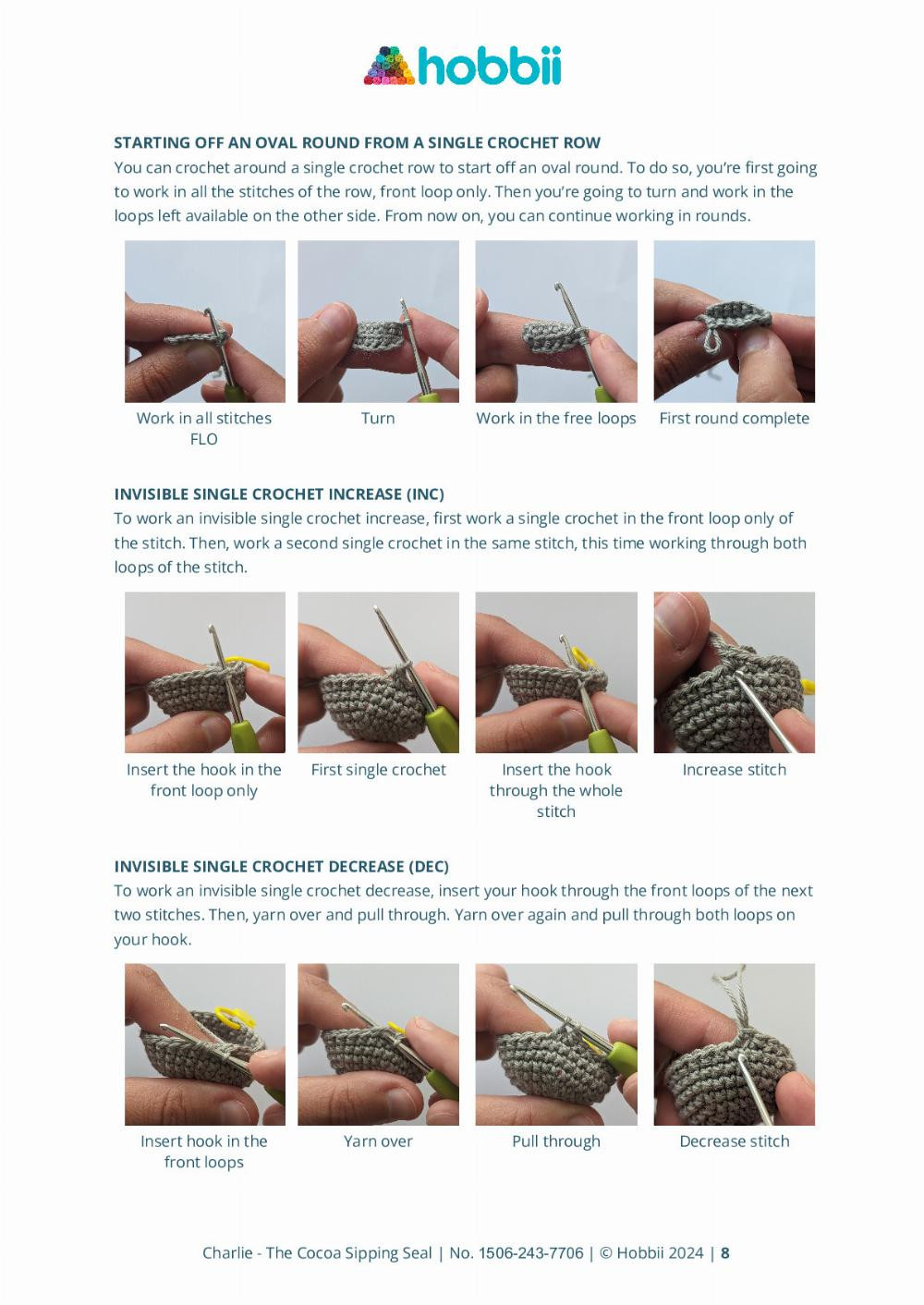 hobbii

STARTING OFF AN OVAL ROUND FROM A SINGLE CROCHET ROW
You can crochet around a single crochet row to start off an oval round. To do so, you're first going to work in all the stitches of the row, front loop only. Then you're going to turn and work in the loops left available on the other side. From now on, you can continue working in rounds.

Work in all stitches FLO

Turn

Work in the free loops

First round complete

INVISIBLE SINGLE CROCHET INCREASE (INC)
To work an invisible single crochet increase, first work a single crochet in the front loop only of the stitch. Then, work a second single crochet in the same stitch, this time working through both loops of the stitch.

Insert the hook in the front loop only

First single crochet

Insert the hook through the whole stitch

Increase stitch

INVISIBLE SINGLE CROCHET DECREASE (DEC)
To work an invisible single crochet decrease, insert your hook through the front loops of the next two stitches. Then, yarn over and pull through. Yarn over again and pull through both loops on your hook.

Insert hook in the front loops

Yarn over

Pull through

Decrease stitch

Charlie - The Cocoa Sipping Seal | No. 1506-243-7706 | © Hobbii 2024 | 8