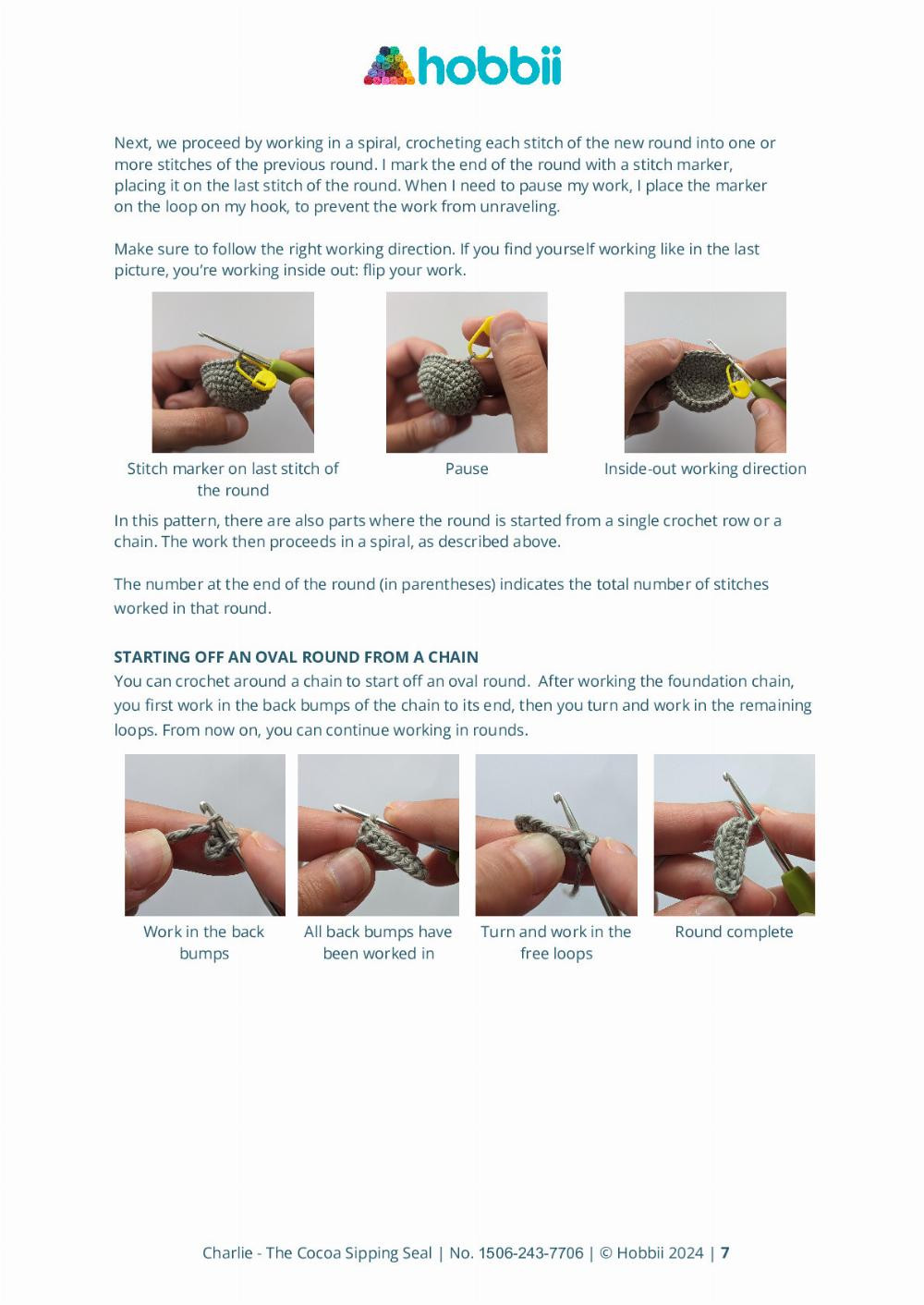 hobbii

Next, we proceed by working in a spiral, crocheting each stitch of the new round into one or more stitches of the previous round. I mark the end of the round with a stitch marker, placing it on the last stitch of the round. When I need to pause my work, I place the marker on the loop on my hook, to prevent the work from unraveling.

Make sure to follow the right working direction. If you find yourself working like in the last picture, you're working inside out: flip your work.

Stitch marker on last stitch of the round

Pause

Inside-out working direction

In this pattern, there are also parts where the round is started from a single crochet row or a chain. The work then proceeds in a spiral, as described above.

The number at the end of the round (in parentheses) indicates the total number of stitches worked in that round.

STARTING OFF AN OVAL ROUND FROM A CHAIN
You can crochet around a chain to start off an oval round. After working the foundation chain, you first work in the back bumps of the chain to its end, then you turn and work in the remaining loops. From now on, you can continue working in rounds.

Work in the back bumps

All back bumps have been worked in

Turn and work in the free loops

Round complete

Charlie - The Cocoa Sipping Seal | No. 1506-243-7706 | © Hobbii 2024 | 7