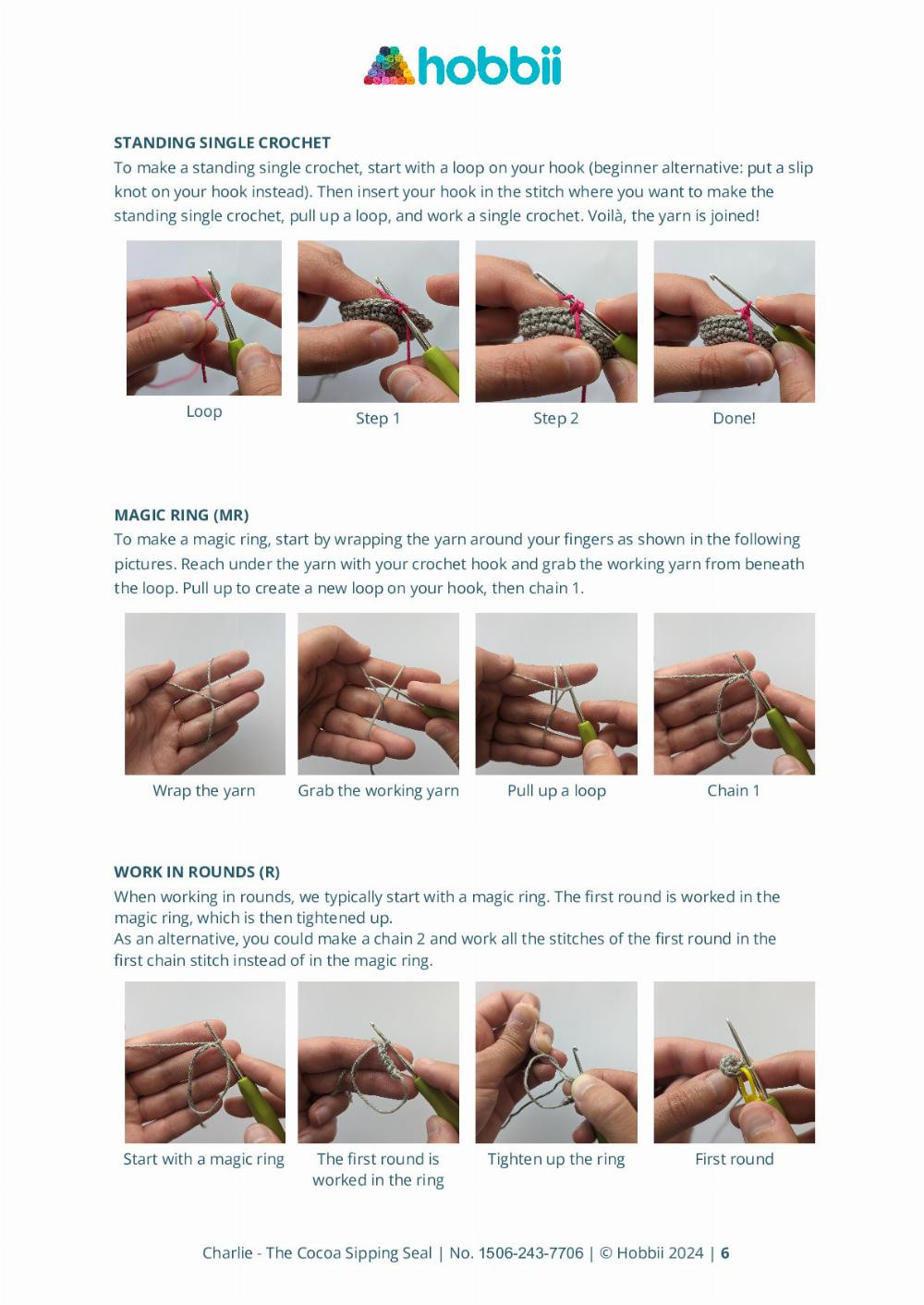 hobbii

STANDING SINGLE CROCHET
To make a standing single crochet, start with a loop on your hook (beginner alternative: put a slip knot on your hook instead). Then insert your hook in the stitch where you want to make the standing single crochet, pull up a loop, and work a single crochet. Voilà, the yarn is joined!

Loop

Step 1

Step 2

Done!

MAGIC RING (MR)
To make a magic ring, start by wrapping the yarn around your fingers as shown in the following pictures. Reach under the yarn with your crochet hook and grab the working yarn from beneath the loop. Pull up to create a new loop on your hook, then chain 1.

Wrap the yarn

Grab the working yarn

Pull up a loop

Chain 1

WORK IN ROUNDS (R)
When working in rounds, we typically start with a magic ring. The first round is worked in the magic ring, which is then tightened up.
As an alternative, you could make a chain 2 and work all the stitches of the first round in the first chain stitch instead of in the magic ring.

Start with a magic ring

The first round is worked in the ring

Tighten up the ring

First round

Charlie - The Cocoa Sipping Seal | No. 1506-243-7706 | © Hobbii 2024 | 6