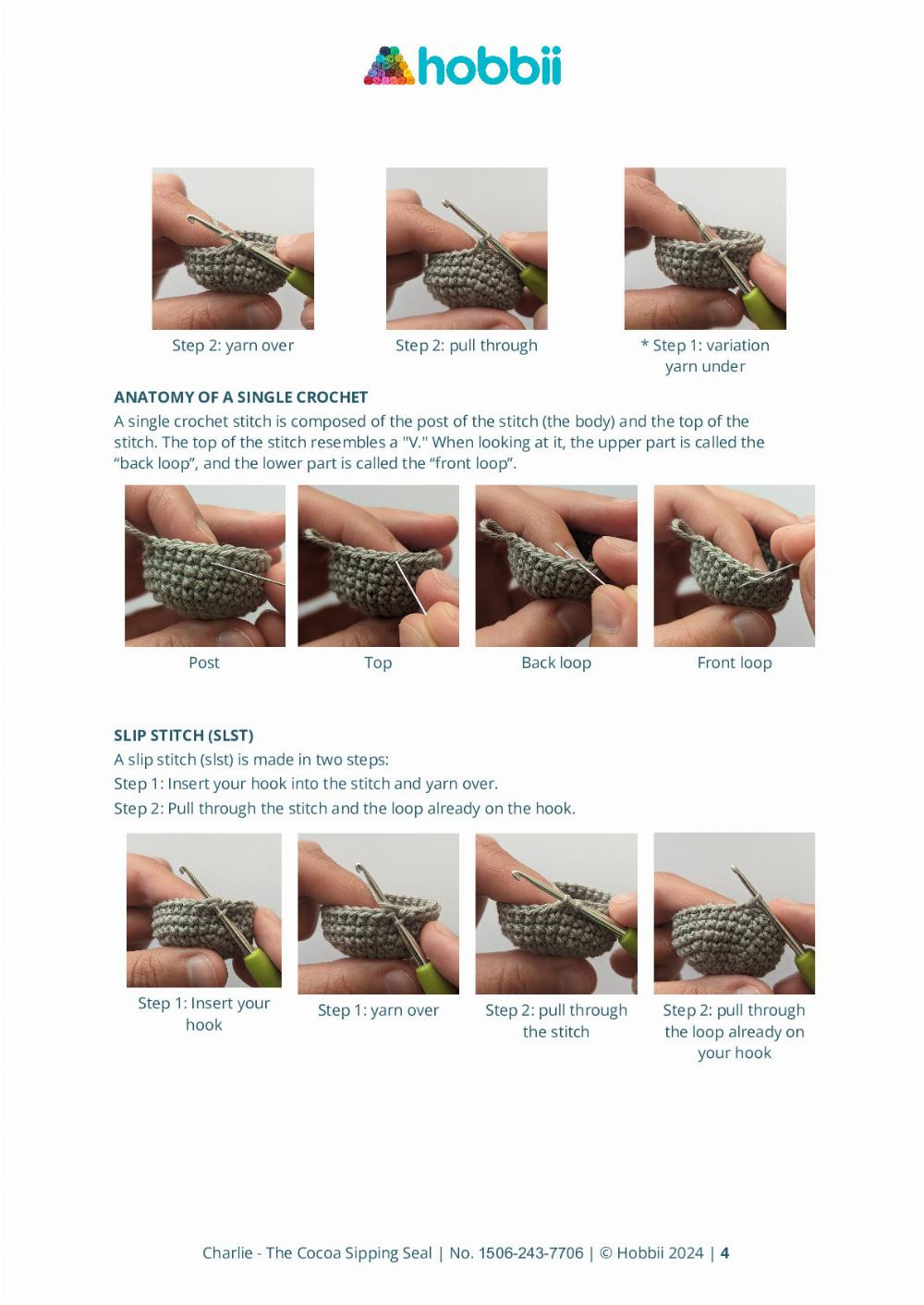 hobbii

Step 2: yarn over

Step 2: pull through

* Step 1: variation yarn under

ANATOMY OF A SINGLE CROCHET

A single crochet stitch is composed of the post of the stitch (the body) and the top of the stitch. The top of the stitch resembles a "V." When looking at it, the upper part is called the “back loop”, and the lower part is called the “front loop”.

Post

Top

Back loop

Front loop

SLIP STITCH (SLST)

A slip stitch (slst) is made in two steps:

Step 1: Insert your hook into the stitch and yarn over.

Step 2: Pull through the stitch and the loop already on the hook.

Step 1: Insert your hook

Step 1: yarn over

Step 2: pull through the stitch

Step 2: pull through the loop already on your hook

Charlie - The Cocoa Sipping Seal | No. 1506-243-7706 | © Hobbii 2024 | 4