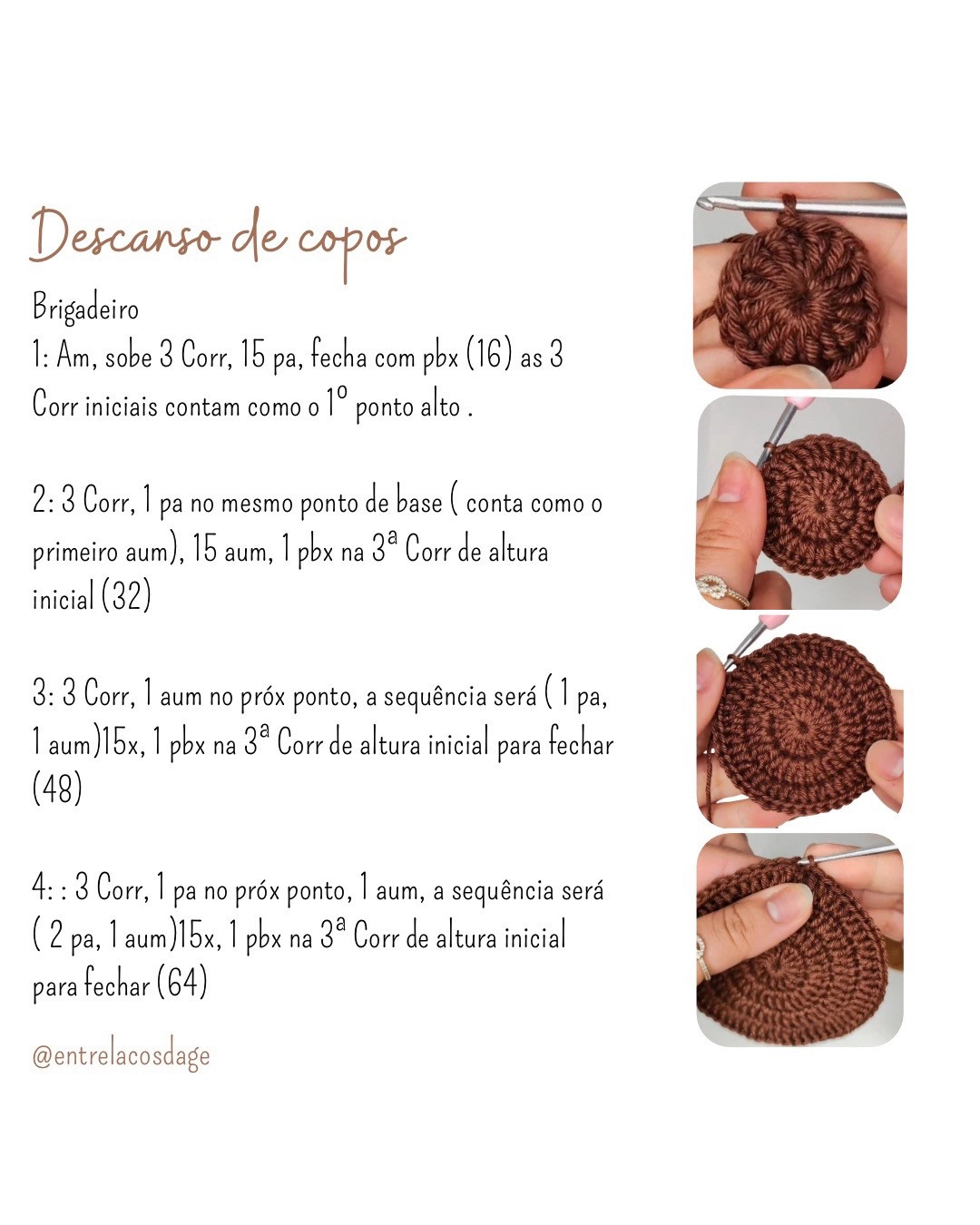 Descanso de copos

Brigadeiro
1: Am, sobe 3 Corr, 15 pa, fecha com pbx (16) as 3 Corr iniciais contam como o 1º ponto alto .

2: 3 Corr, 1 pa no mesmo ponto de base ( conta como o primeiro aum), 15 aum, 1 pbx na 3ª Corr de altura inicial (32)

3: 3 Corr, 1 aum no próx ponto, a sequência será ( 1 pa, 1 aum)15x, 1 pbx na 3ª Corr de altura inicial para fechar (48)

4: : 3 Corr, 1 pa no próx ponto, 1 aum, a sequência será ( 2 pa, 1 aum)15x, 1 pbx na 3ª Corr de altura inicial para fechar (64)

@entrelacosdage