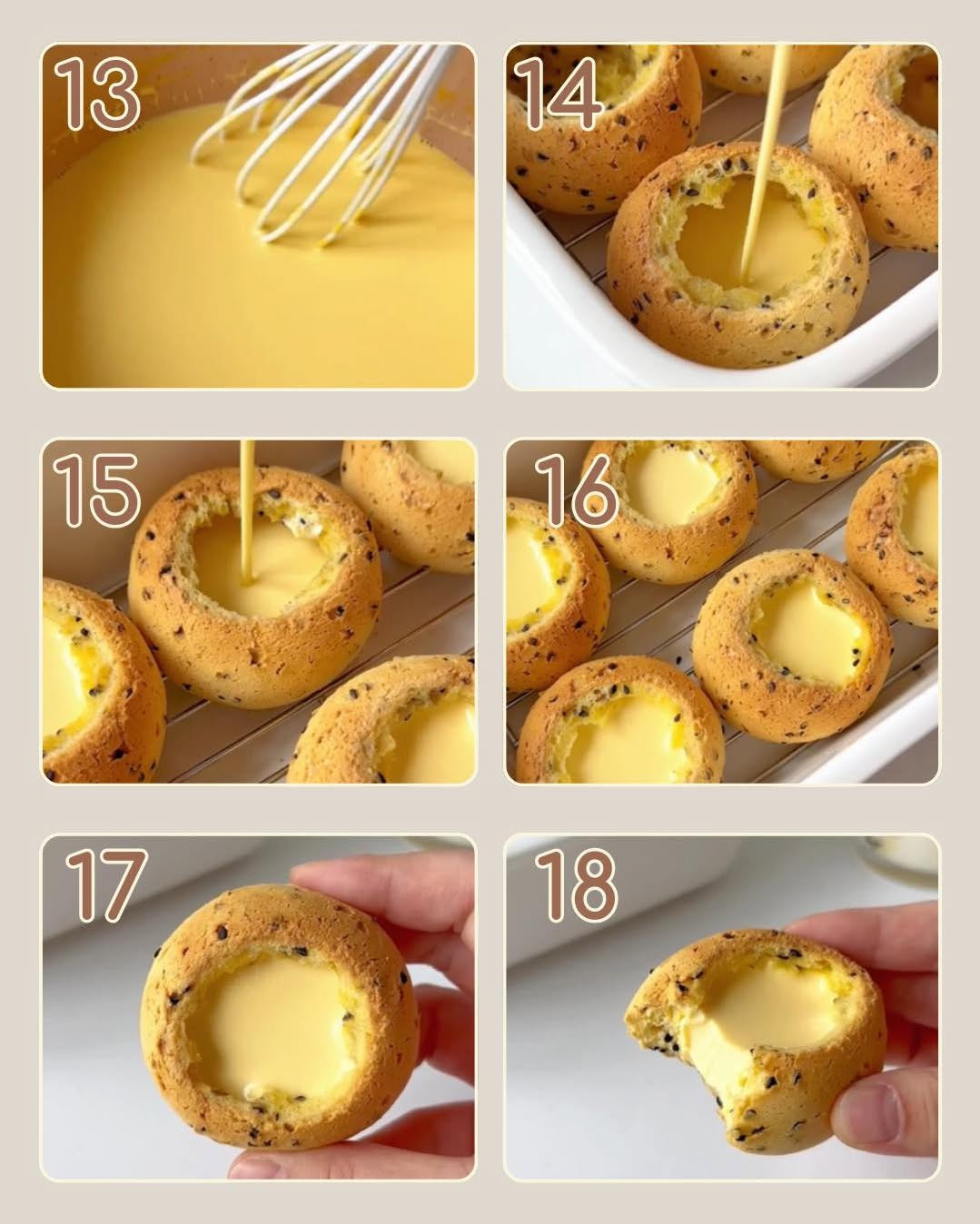 13

14

15

16

17

18