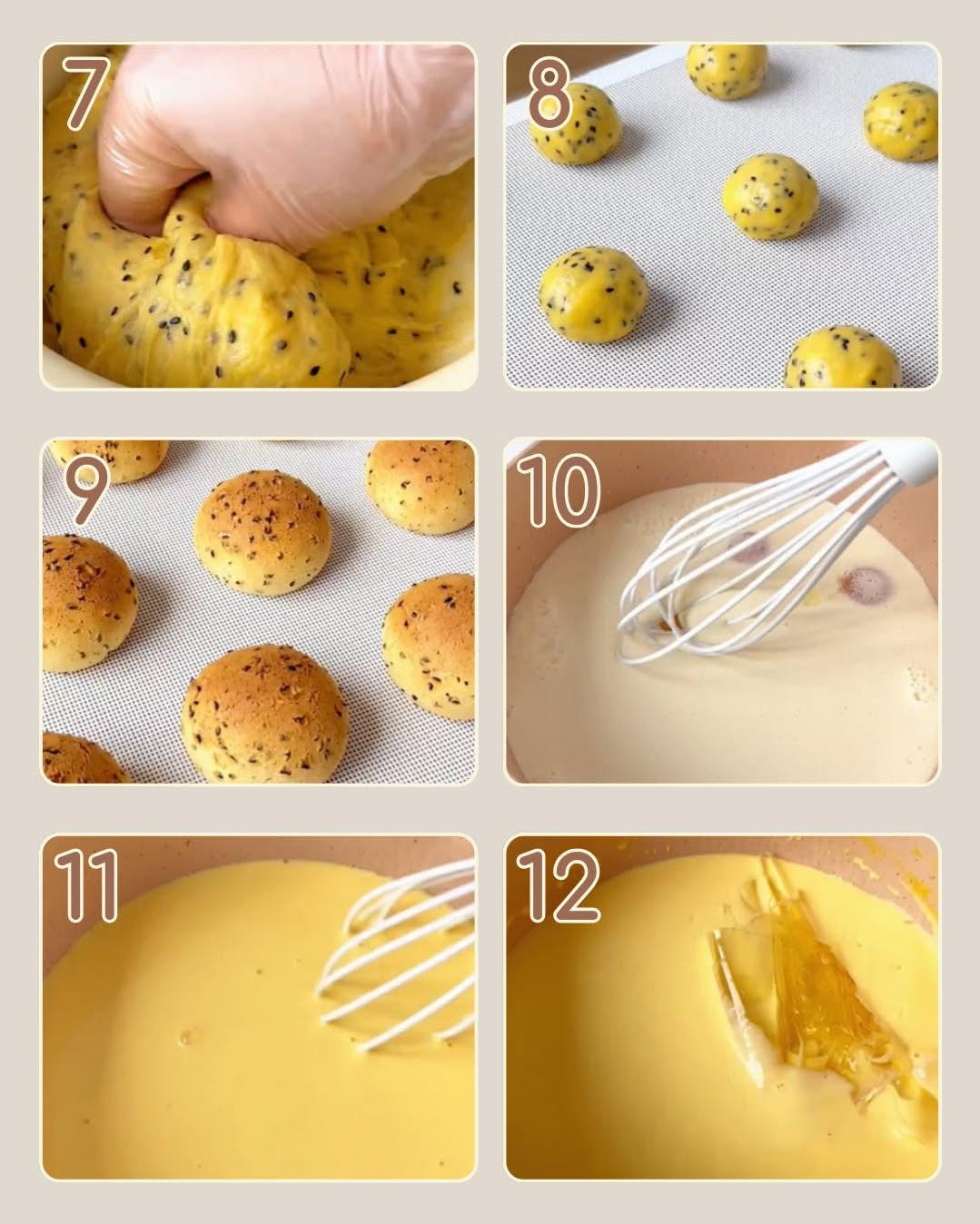 7

8

9

10

11

12