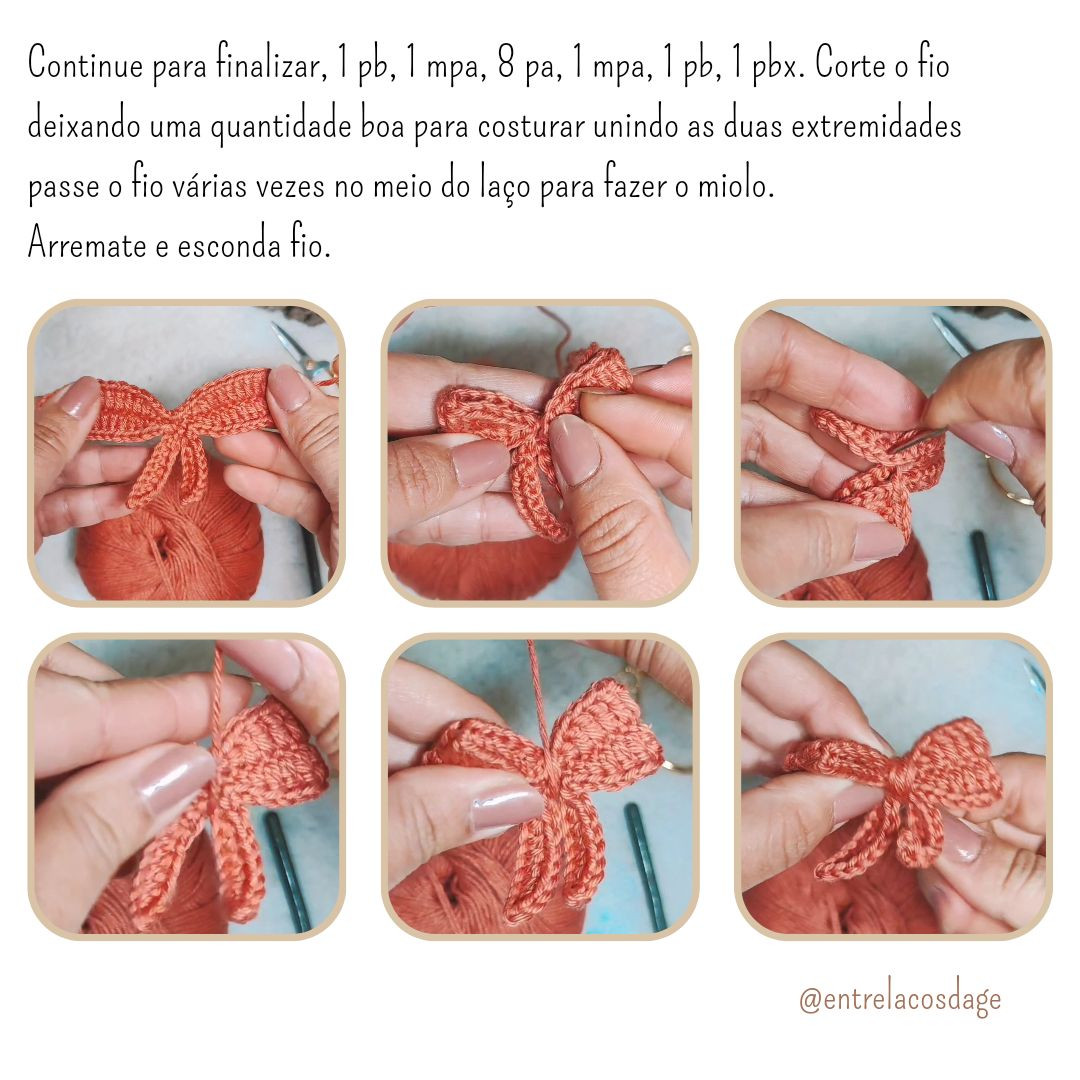 Continue para finalizar, 1 pb, 1 mpa, 8 pa, 1 mpa, 1 pb, 1 pbx. Corte o fio deixando uma quantidade boa para costurar unindo as duas extremidades passe o fio várias vezes no meio do laço para fazer o miolo.
Arremate e esconda fio.

@entrelacosdage