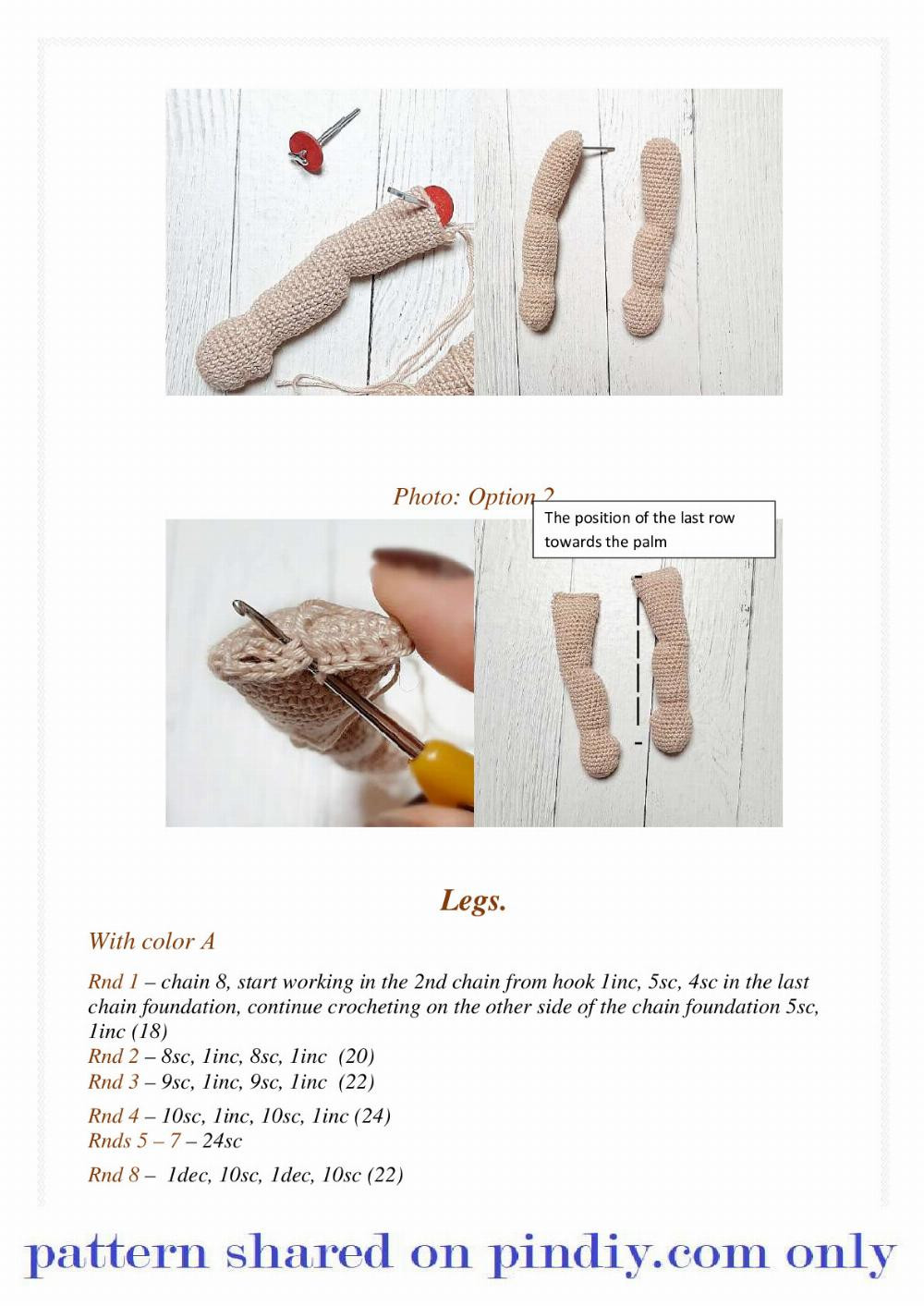 Photo: Option 2

The position of the last row towards the palm

Legs.

With color A

Rnd 1 – chain 8, start working in the 2nd chain from hook 1inc, 5sc, 4sc in the last chain foundation, continue crocheting on the other side of the chain foundation 5sc, 1inc (18)
Rnd 2 – 8sc, 1inc, 8sc, 1inc (20)
Rnd 3 – 9sc, 1inc, 9sc, 1inc (22)
Rnd 4 – 10sc, 1inc, 10sc, 1inc (24)
Rnds 5 – 7 – 24sc
Rnd 8 – 1dec, 10sc, 1dec, 10sc (22)

pattern shared on pindiy.com only