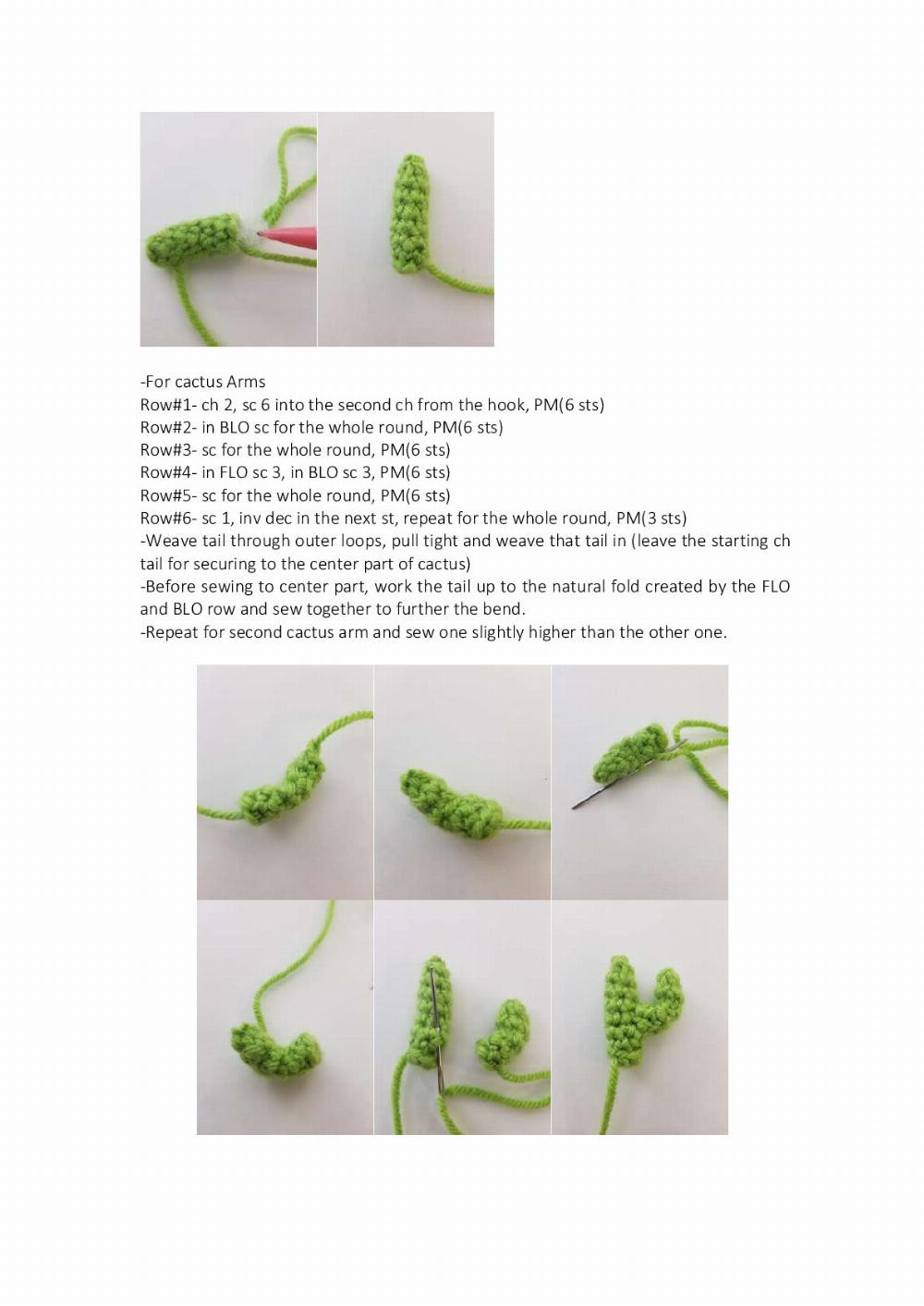 -For cactus Arms
Row#1- ch 2, sc 6 into the second ch from the hook, PM(6 sts)
Row#2- in BLO sc for the whole round, PM(6 sts)
Row#3- sc for the whole round, PM(6 sts)
Row#4- in FLO sc 3, in BLO sc 3, PM(6 sts)
Row#5- sc for the whole round, PM(6 sts)
Row#6- sc 1, inv dec in the next st, repeat for the whole round, PM(3 sts)
-Weave tail through outer loops, pull tight and weave that tail in (leave the starting ch tail for securing to the center part of cactus)
-Before sewing to center part, work the tail up to the natural fold created by the FLO and BLO row and sew together to further the bend.
-Repeat for second cactus arm and sew one slightly higher than the other one.