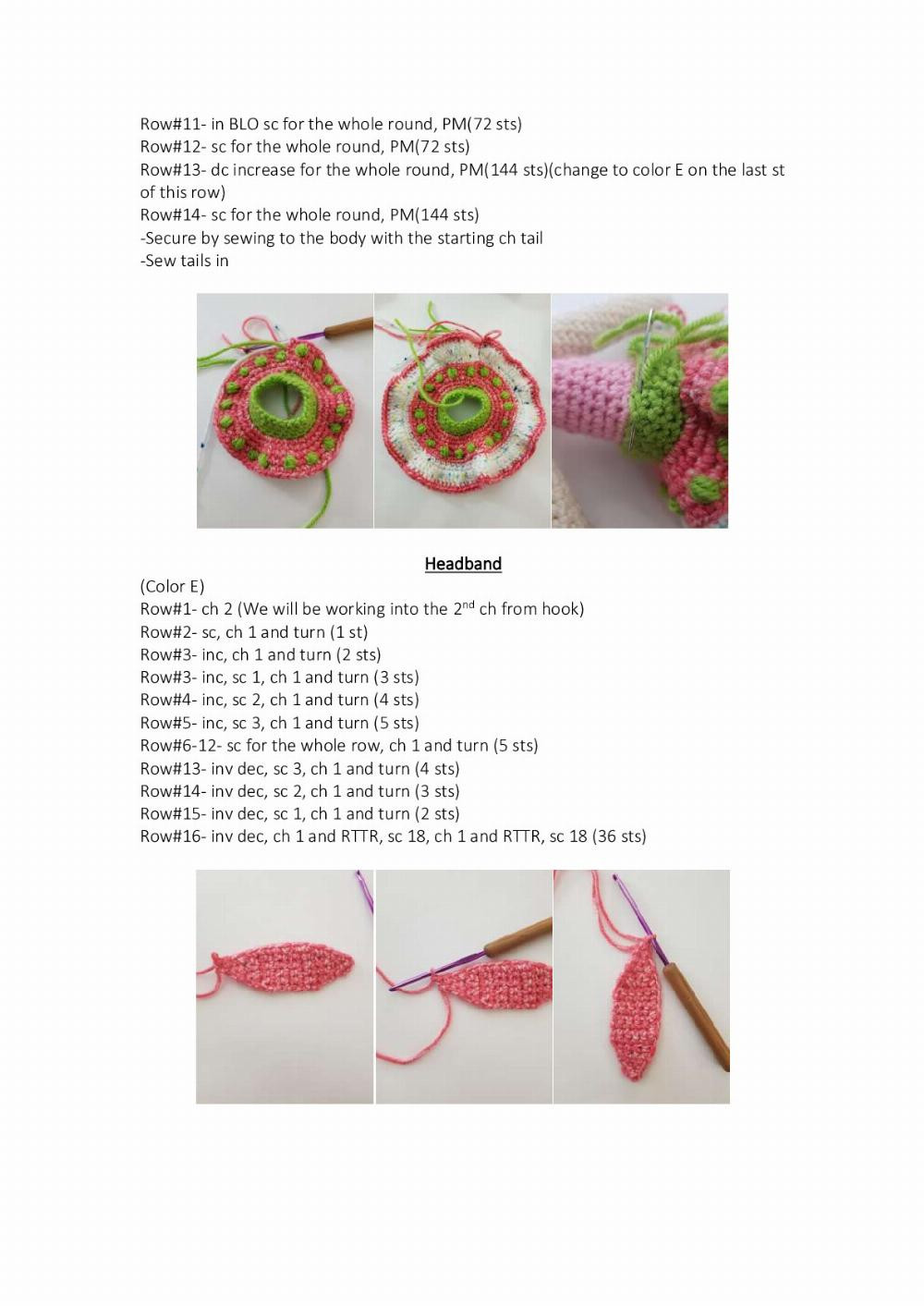 Row#11- in BLO sc for the whole round, PM(72 sts)
Row#12- sc for the whole round, PM(72 sts)
Row#13- dc increase for the whole round, PM(144 sts)(change to color E on the last st of this row)
Row#14- sc for the whole round, PM(144 sts)
-Secure by sewing to the body with the starting ch tail
-Sew tails in

Headband

(Color E)
Row#1- ch 2 (We will be working into the 2$^{nd}$ ch from hook)
Row#2- sc, ch 1 and turn (1 st)
Row#3- inc, ch 1 and turn (2 sts)
Row#3- inc, sc 1, ch 1 and turn (3 sts)
Row#4- inc, sc 2, ch 1 and turn (4 sts)
Row#5- inc, sc 3, ch 1 and turn (5 sts)
Row#6-12- sc for the whole row, ch 1 and turn (5 sts)
Row#13- inv dec, sc 3, ch 1 and turn (4 sts)
Row#14- inv dec, sc 2, ch 1 and turn (3 sts)
Row#15- inv dec, sc 1, ch 1 and turn (2 sts)
Row#16- inv dec, ch 1 and RTTR, sc 18, ch 1 and RTTR, sc 18 (36 sts)