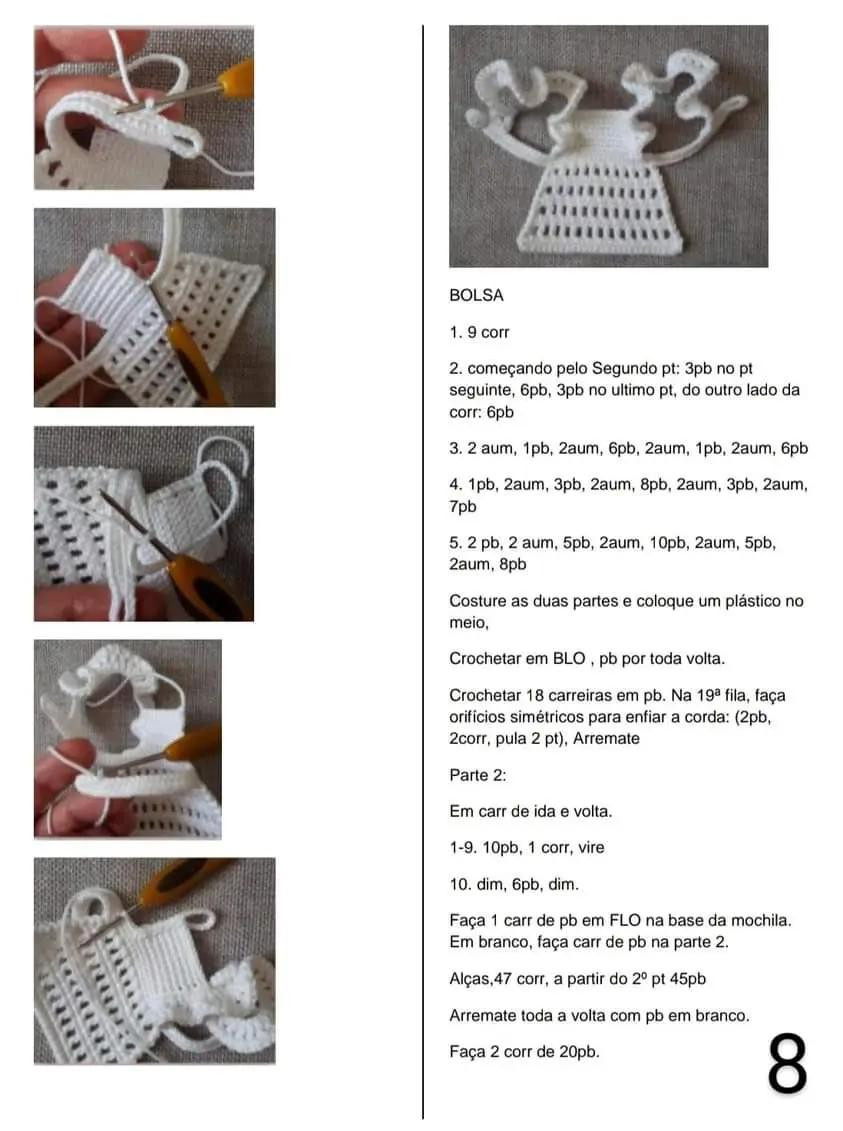 BOLSA

1. 9 corr

2. começando pelo Segundo pt: 3pb no pt seguinte, 6pb, 3pb no ultimo pt, do outro lado da corr: 6pb

3. 2 aum, 1pb, 2aum, 6pb, 2aum, 1pb, 2aum, 6pb

4. 1pb, 2aum, 3pb, 2aum, 8pb, 2aum, 3pb, 2aum, 7pb

5. 2 pb, 2 aum, 5pb, 2aum, 10pb, 2aum, 5pb, 2aum, 8pb

Costure as duas partes e coloque um plástico no meio,

Crochetar em BLO , pb por toda volta.

Crochetar 18 carreiras em pb. Na 19ª fila, faça orifícios simétricos para enfiar a corda: (2pb, 2corr, pula 2 pt), Arremate

Parte 2:

Em carr de ida e volta.

1-9. 10pb, 1 corr, vire

10. dim, 6pb, dim.

Faça 1 carr de pb em FLO na base da mochila. Em branco, faça carr de pb na parte 2.

Alças,47 corr, a partir do 2º pt 45pb

Arremate toda a volta com pb em branco.

Faça 2 corr de 20pb.

8