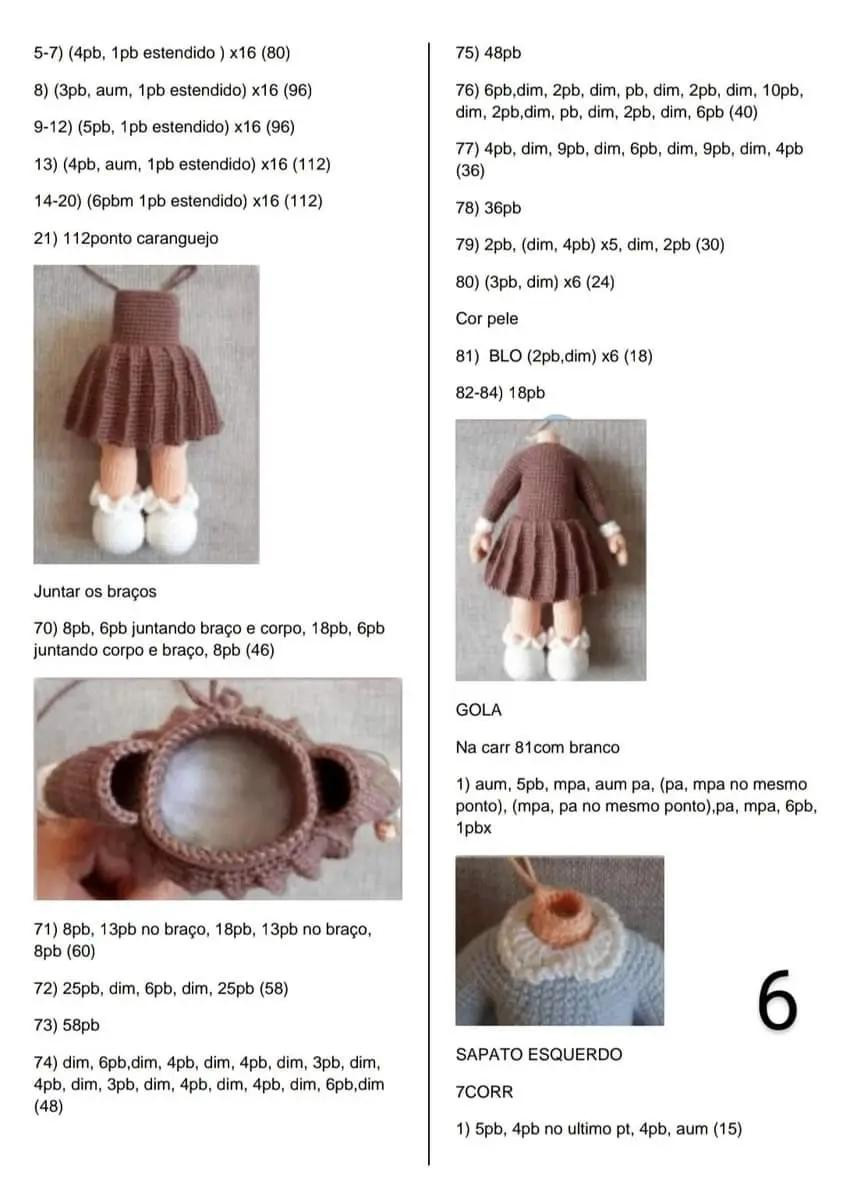 5-7) (4pb, 1pb estendido ) x16 (80)

8) (3pb, aum, 1pb estendido) x16 (96)

9-12) (5pb, 1pb estendido) x16 (96)

13) (4pb, aum, 1pb estendido) x16 (112)

14-20) (6pbm 1pb estendido) x16 (112)

21) 112ponto caranguejo

Juntar os braços

70) 8pb, 6pb juntando braço e corpo, 18pb, 6pb juntando corpo e braço, 8pb (46)

71) 8pb, 13pb no braço, 18pb, 13pb no braço, 8pb (60)

72) 25pb, dim, 6pb, dim, 25pb (58)

73) 58pb

74) dim, 6pb,dim, 4pb, dim, 4pb, dim, 3pb, dim, 4pb, dim, 3pb, dim, 4pb, dim, 4pb, dim, 6pb,dim (48)

75) 48pb

76) 6pb,dim, 2pb, dim, pb, dim, 2pb, dim, 10pb, dim, 2pb,dim, pb, dim, 2pb, dim, 6pb (40)

77) 4pb, dim, 9pb, dim, 6pb, dim, 9pb, dim, 4pb (36)

78) 36pb

79) 2pb, (dim, 4pb) x5, dim, 2pb (30)

80) (3pb, dim) x6 (24)

Cor pele

81) BLO (2pb,dim) x6 (18)

82-84) 18pb

GOLA

Na carr 81com branco

1) aum, 5pb, mpa, aum pa, (pa, mpa no mesmo ponto), (mpa, pa no mesmo ponto),pa, mpa, 6pb, 1pbx

6

SAPATO ESQUERDO

7CORR

1) 5pb, 4pb no ultimo pt, 4pb, aum (15)