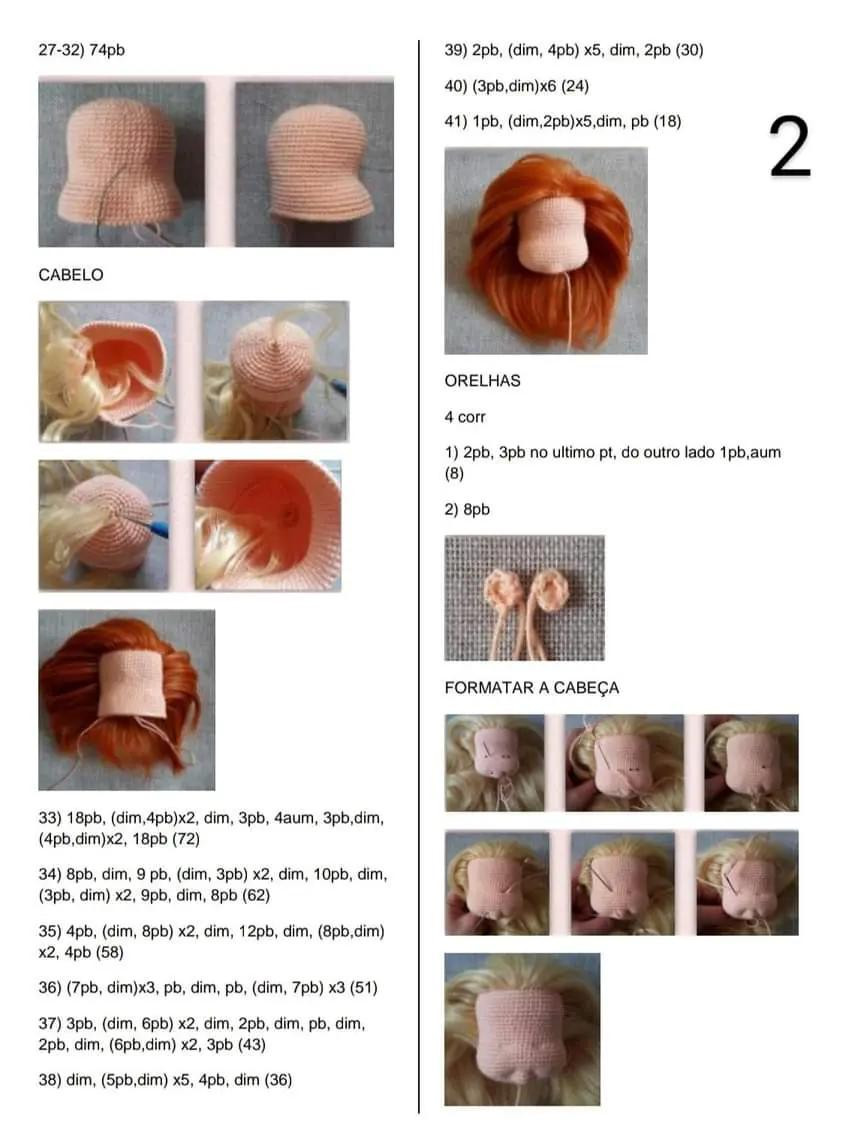 27-32) 74pb

CABELO

33) 18pb, (dim,4pb)x2, dim, 3pb, 4aum, 3pb,dim, (4pb,dim)x2, 18pb (72)

34) 8pb, dim, 9 pb, (dim, 3pb) x2, dim, 10pb, dim, (3pb, dim) x2, 9pb, dim, 8pb (62)

35) 4pb, (dim, 8pb) x2, dim, 12pb, dim, (8pb,dim) x2, 4pb (58)

36) (7pb, dim)x3, pb, dim, pb, (dim, 7pb) x3 (51)

37) 3pb, (dim, 6pb) x2, dim, 2pb, dim, pb, dim, 2pb, dim, (6pb,dim) x2, 3pb (43)

38) dim, (5pb,dim) x5, 4pb, dim (36)

39) 2pb, (dim, 4pb) x5, dim, 2pb (30)

40) (3pb,dim)x6 (24)

41) 1pb, (dim,2pb)x5,dim, pb (18)

2

ORELHAS

4 corr

1) 2pb, 3pb no ultimo pt, do outro lado 1pb,aum (8)

2) 8pb

FORMATAR A CABEÇA