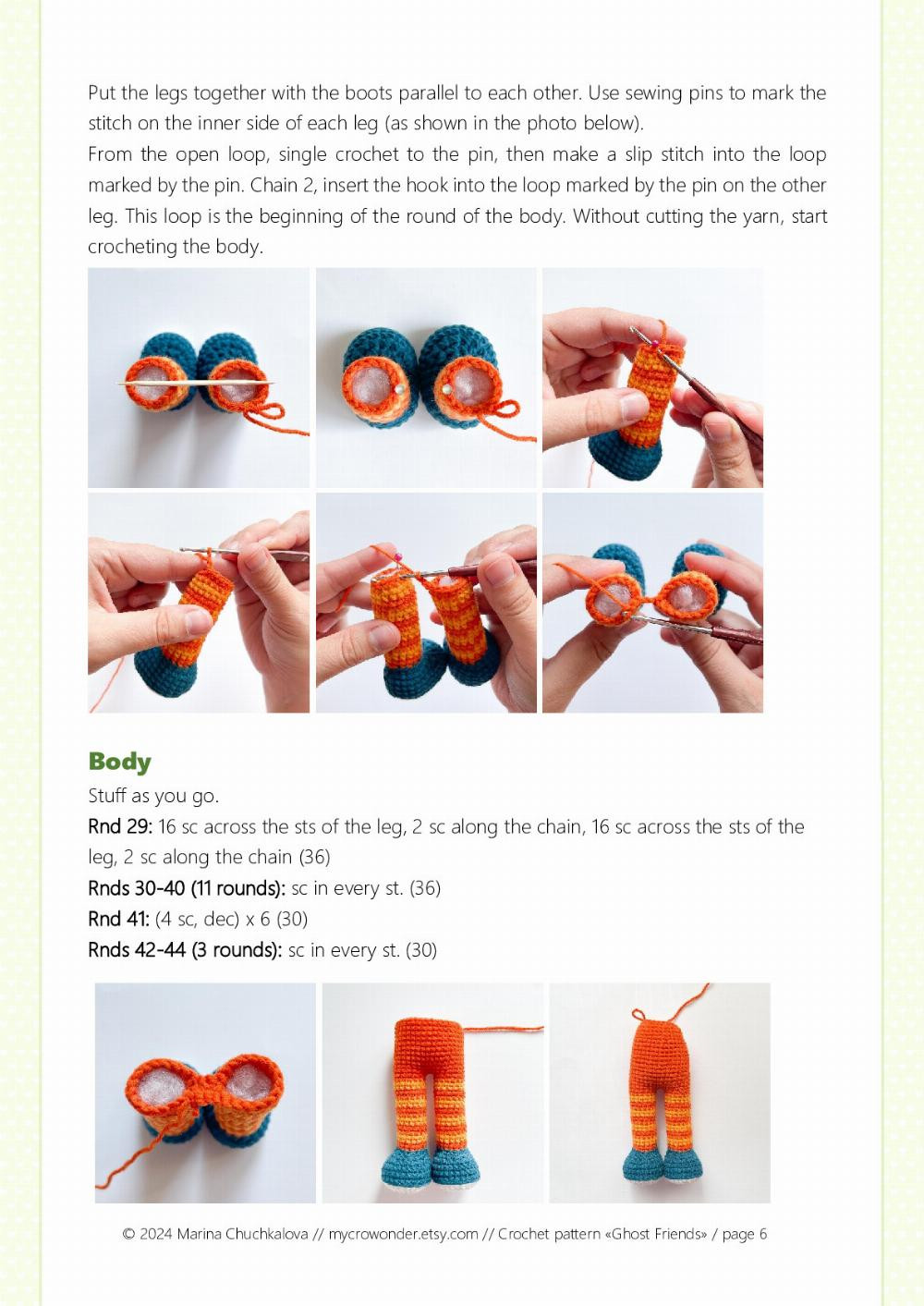 Put the legs together with the boots parallel to each other. Use sewing pins to mark the stitch on the inner side of each leg (as shown in the photo below).
From the open loop, single crochet to the pin, then make a slip stitch into the loop marked by the pin. Chain 2, insert the hook into the loop marked by the pin on the other leg. This loop is the beginning of the round of the body. Without cutting the yarn, start crocheting the body.

Body

Stuff as you go.
Rnd 29: 16 sc across the sts of the leg, 2 sc along the chain, 16 sc across the sts of the leg, 2 sc along the chain (36)
Rnds 30-40 (11 rounds): sc in every st. (36)
Rnd 41: (4 sc, dec) x 6 (30)
Rnds 42-44 (3 rounds): sc in every st. (30)

© 2024 Marina Chuchkalova // mycrowonder.etsy.com // Crochet pattern «Ghost Friends» / page 6