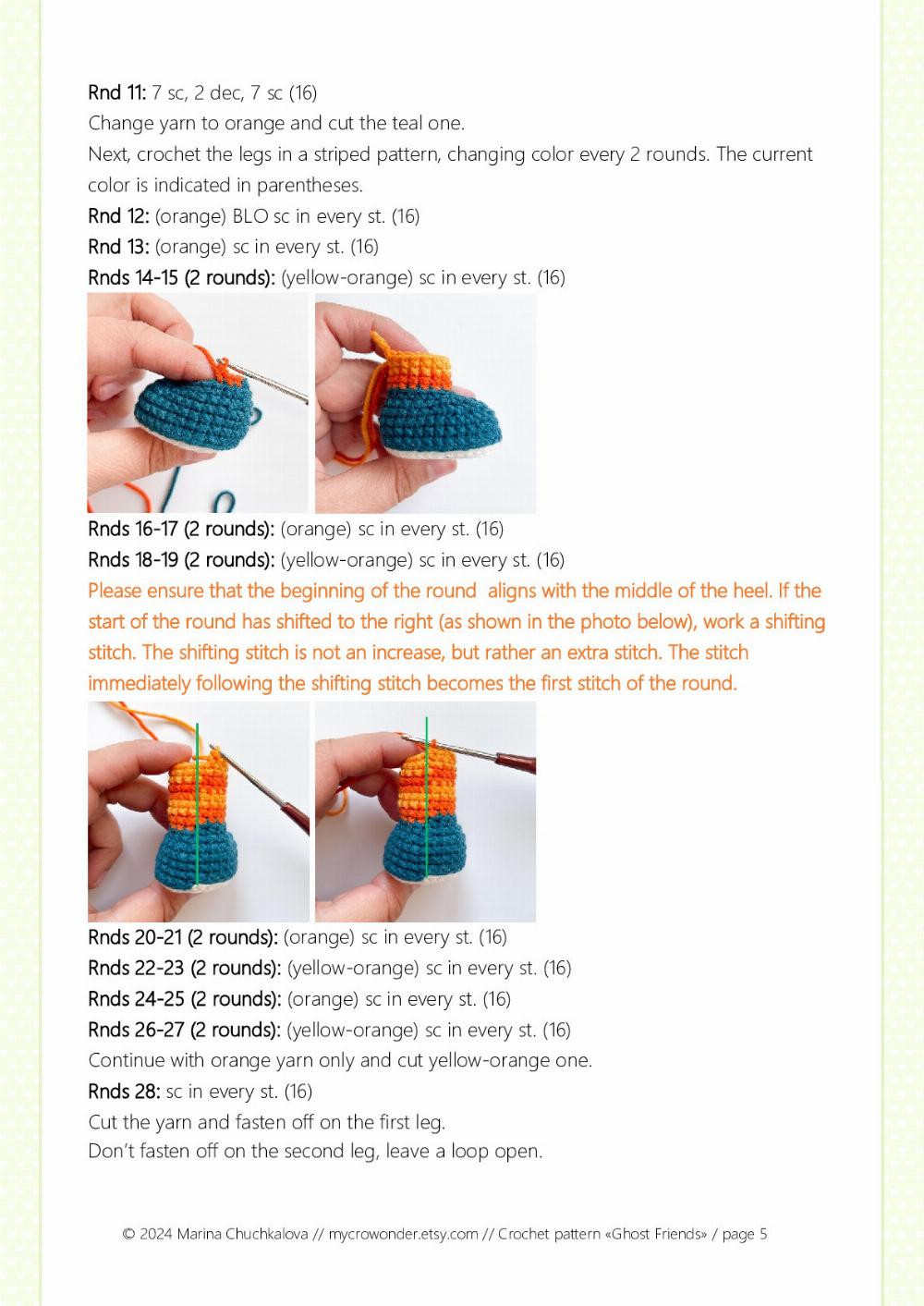 Rnd 11: 7 sc, 2 dec, 7 sc (16)
Change yarn to orange and cut the teal one.
Next, crochet the legs in a striped pattern, changing color every 2 rounds. The current color is indicated in parentheses.
Rnd 12: (orange) BLO sc in every st. (16)
Rnd 13: (orange) sc in every st. (16)
Rnds 14-15 (2 rounds): (yellow-orange) sc in every st. (16)

Rnds 16-17 (2 rounds): (orange) sc in every st. (16)
Rnds 18-19 (2 rounds): (yellow-orange) sc in every st. (16)
Please ensure that the beginning of the round aligns with the middle of the heel. If the start of the round has shifted to the right (as shown in the photo below), work a shifting stitch. The shifting stitch is not an increase, but rather an extra stitch. The stitch immediately following the shifting stitch becomes the first stitch of the round.

Rnds 20-21 (2 rounds): (orange) sc in every st. (16)
Rnds 22-23 (2 rounds): (yellow-orange) sc in every st. (16)
Rnds 24-25 (2 rounds): (orange) sc in every st. (16)
Rnds 26-27 (2 rounds): (yellow-orange) sc in every st. (16)
Continue with orange yarn only and cut yellow-orange one.
Rnds 28: sc in every st. (16)
Cut the yarn and fasten off on the first leg.
Don't fasten off on the second leg, leave a loop open.

© 2024 Marina Chuchkalova // mycrowonder.etsy.com // Crochet pattern «Ghost Friends» / page 5