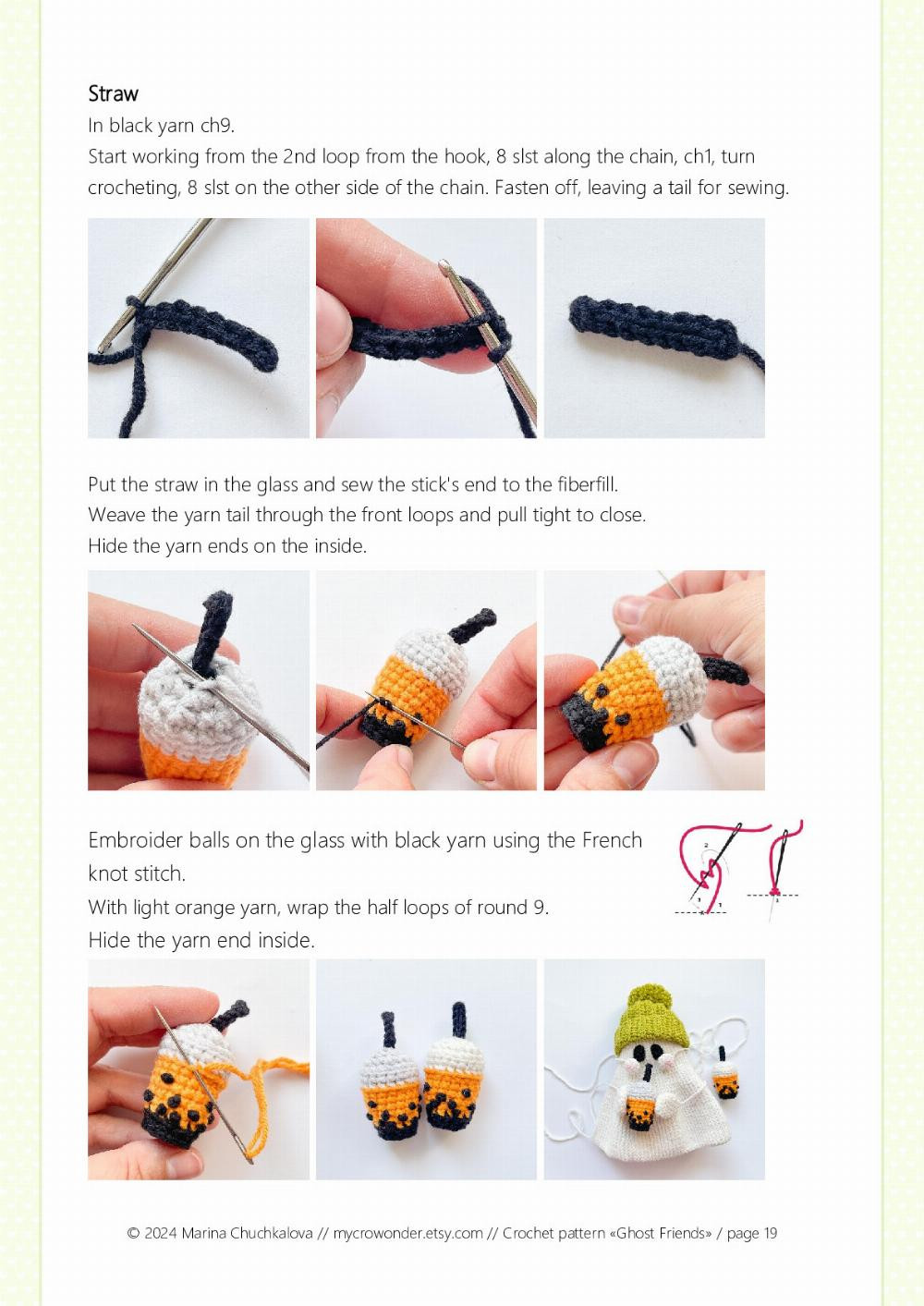 Straw
In black yarn ch9.
Start working from the 2nd loop from the hook, 8 slst along the chain, ch1, turn crocheting, 8 slst on the other side of the chain. Fasten off, leaving a tail for sewing.

Put the straw in the glass and sew the stick's end to the fiberfill.
Weave the yarn tail through the front loops and pull tight to close.
Hide the yarn ends on the inside.

Embroider balls on the glass with black yarn using the French knot stitch.
With light orange yarn, wrap the half loops of round 9.
Hide the yarn end inside.

2
3
1
1

© 2024 Marina Chuchkalova // mycrowonder.etsy.com // Crochet pattern «Ghost Friends» / page 19