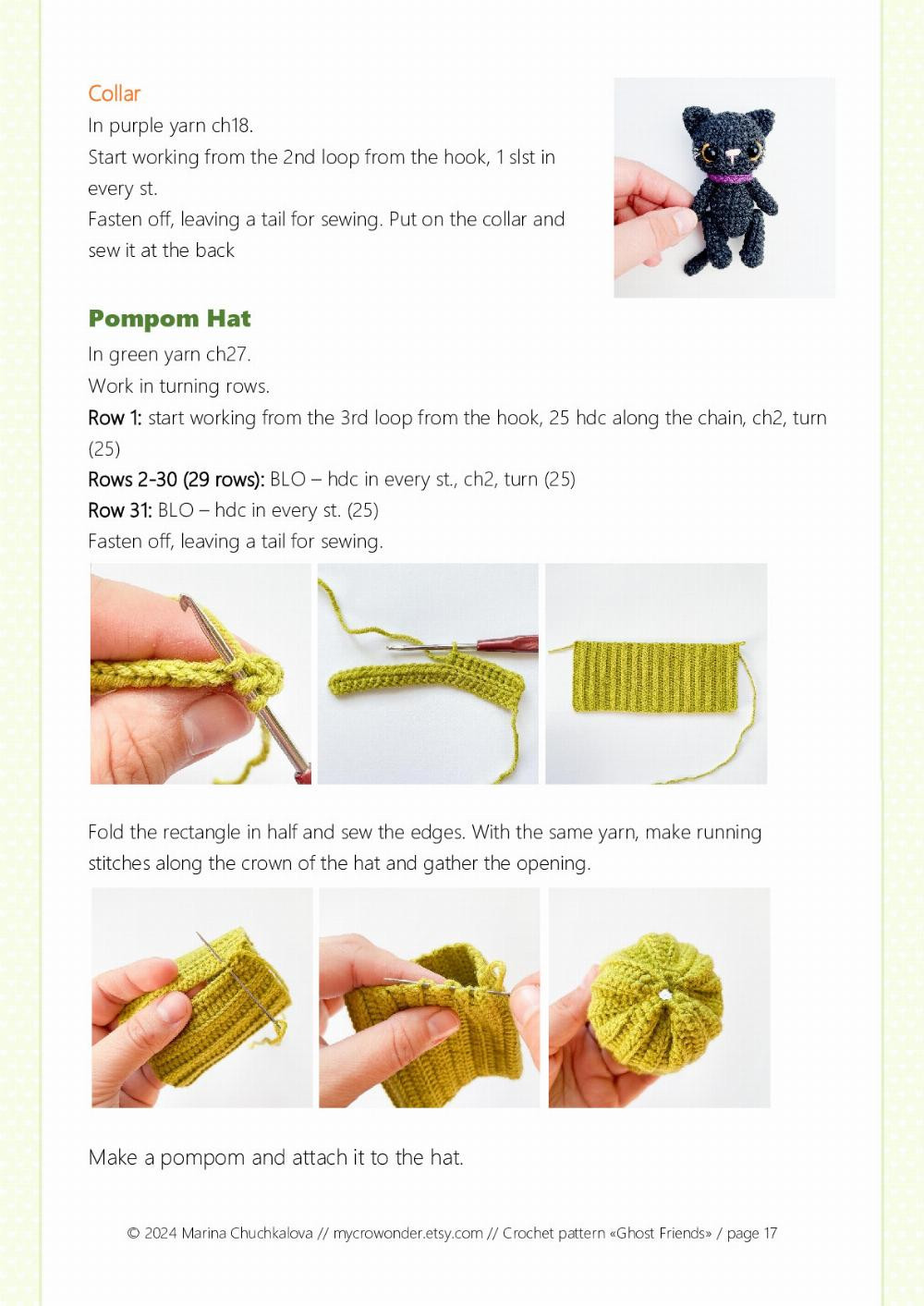 Collar
In purple yarn ch18.
Start working from the 2nd loop from the hook, 1 slst in every st.
Fasten off, leaving a tail for sewing. Put on the collar and sew it at the back

Pompom Hat
In green yarn ch27.
Work in turning rows.
Row 1: start working from the 3rd loop from the hook, 25 hdc along the chain, ch2, turn (25)
Rows 2-30 (29 rows): BLO – hdc in every st., ch2, turn (25)
Row 31: BLO – hdc in every st. (25)
Fasten off, leaving a tail for sewing.

Fold the rectangle in half and sew the edges. With the same yarn, make running stitches along the crown of the hat and gather the opening.

Make a pompom and attach it to the hat.

© 2024 Marina Chuchkalova // mycrowonder.etsy.com // Crochet pattern «Ghost Friends» / page 17