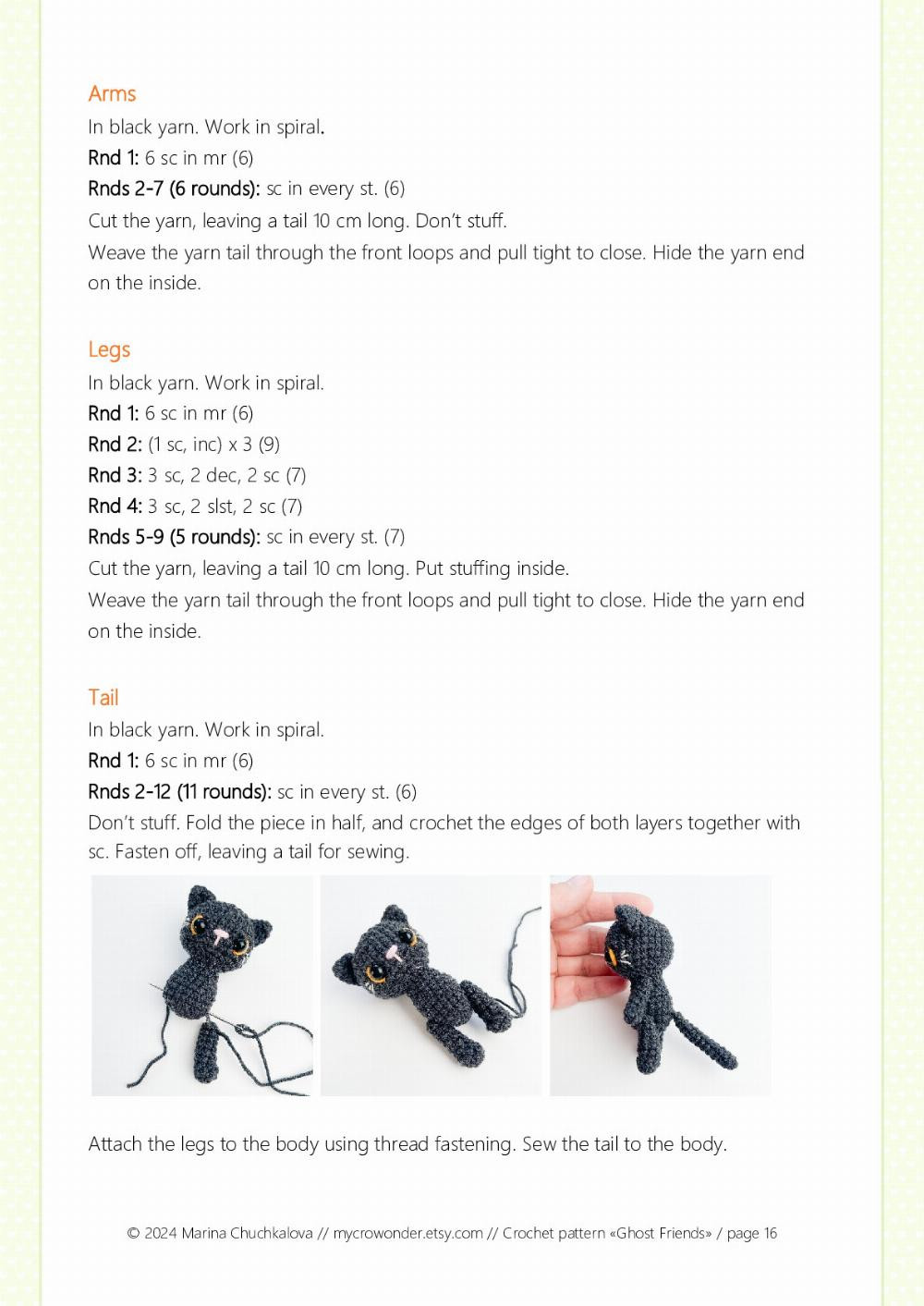 Arms

In black yarn. Work in spiral.

Rnd 1: 6 sc in mr (6)

Rnds 2-7 (6 rounds): sc in every st. (6)

Cut the yarn, leaving a tail 10 cm long. Don't stuff.

Weave the yarn tail through the front loops and pull tight to close. Hide the yarn end on the inside.

Legs

In black yarn. Work in spiral.

Rnd 1: 6 sc in mr (6)

Rnd 2: (1 sc, inc) x 3 (9)

Rnd 3: 3 sc, 2 dec, 2 sc (7)

Rnd 4: 3 sc, 2 slst, 2 sc (7)

Rnds 5-9 (5 rounds): sc in every st. (7)

Cut the yarn, leaving a tail 10 cm long. Put stuffing inside.

Weave the yarn tail through the front loops and pull tight to close. Hide the yarn end on the inside.

Tail

In black yarn. Work in spiral.

Rnd 1: 6 sc in mr (6)

Rnds 2-12 (11 rounds): sc in every st. (6)

Don't stuff. Fold the piece in half, and crochet the edges of both layers together with sc. Fasten off, leaving a tail for sewing.

Attach the legs to the body using thread fastening. Sew the tail to the body.

© 2024 Marina Chuchkalova // mycrowonder.etsy.com // Crochet pattern «Ghost Friends» / page 16