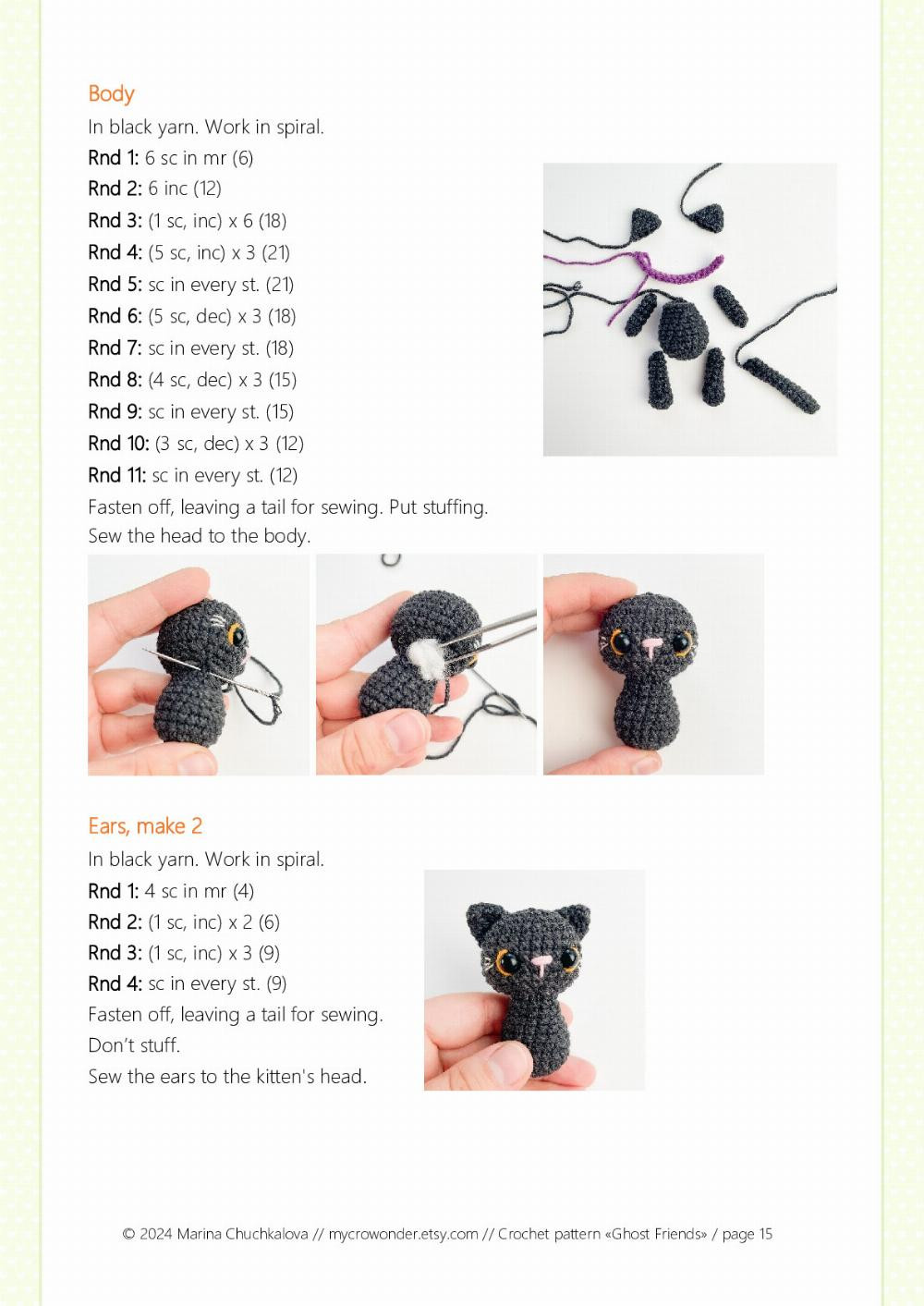 Body
In black yarn. Work in spiral.
Rnd 1: 6 sc in mr (6)
Rnd 2: 6 inc (12)
Rnd 3: (1 sc, inc) x 6 (18)
Rnd 4: (5 sc, inc) x 3 (21)
Rnd 5: sc in every st. (21)
Rnd 6: (5 sc, dec) x 3 (18)
Rnd 7: sc in every st. (18)
Rnd 8: (4 sc, dec) x 3 (15)
Rnd 9: sc in every st. (15)
Rnd 10: (3 sc, dec) x 3 (12)
Rnd 11: sc in every st. (12)
Fasten off, leaving a tail for sewing. Put stuffing.
Sew the head to the body.

Ears, make 2
In black yarn. Work in spiral.
Rnd 1: 4 sc in mr (4)
Rnd 2: (1 sc, inc) x 2 (6)
Rnd 3: (1 sc, inc) x 3 (9)
Rnd 4: sc in every st. (9)
Fasten off, leaving a tail for sewing.
Don't stuff.
Sew the ears to the kitten's head.

© 2024 Marina Chuchkalova // mycrowonder.etsy.com // Crochet pattern «Ghost Friends» / page 15