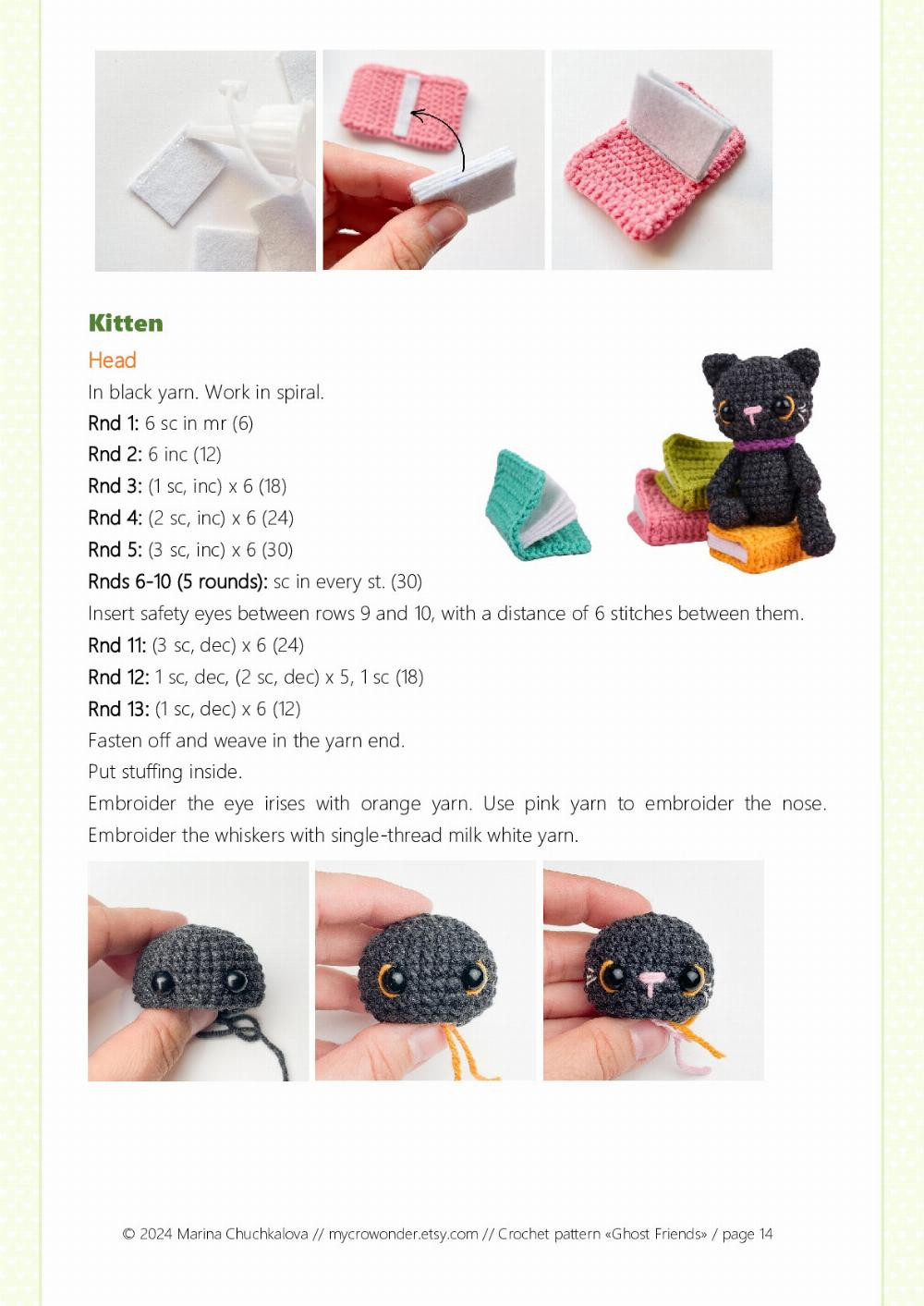 Kitten

Head

In black yarn. Work in spiral.

Rnd 1: 6 sc in mr (6)

Rnd 2: 6 inc (12)

Rnd 3: (1 sc, inc) x 6 (18)

Rnd 4: (2 sc, inc) x 6 (24)

Rnd 5: (3 sc, inc) x 6 (30)

Rnds 6-10 (5 rounds): sc in every st. (30)

Insert safety eyes between rows 9 and 10, with a distance of 6 stitches between them.

Rnd 11: (3 sc, dec) x 6 (24)

Rnd 12: 1 sc, dec, (2 sc, dec) x 5, 1 sc (18)

Rnd 13: (1 sc, dec) x 6 (12)

Fasten off and weave in the yarn end.

Put stuffing inside.

Embroider the eye irises with orange yarn. Use pink yarn to embroider the nose. Embroider the whiskers with single-thread milk white yarn.

© 2024 Marina Chuchkalova // mycrowonder.etsy.com // Crochet pattern «Ghost Friends» / page 14