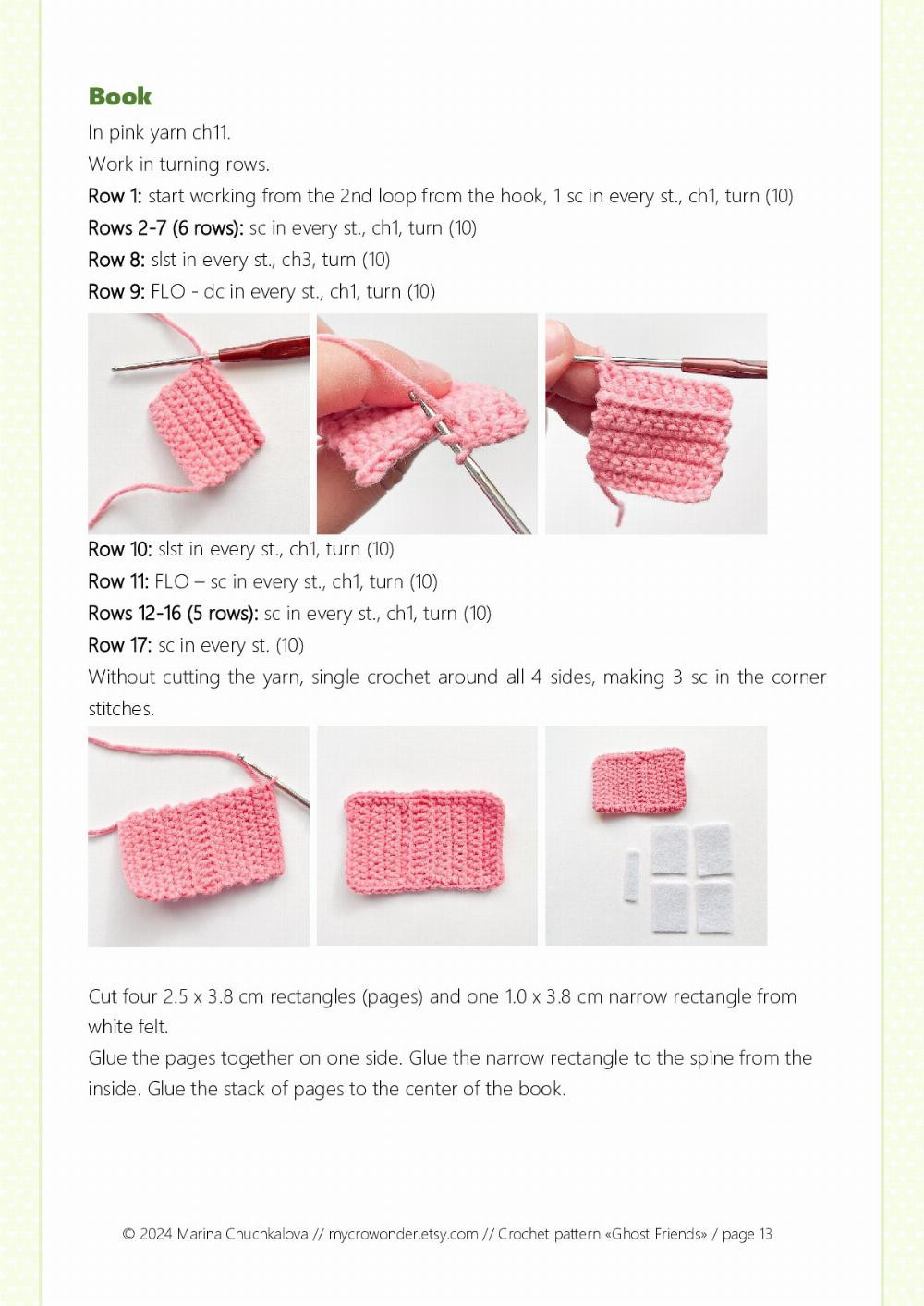 Book

In pink yarn ch11.

Work in turning rows.

Row 1: start working from the 2nd loop from the hook, 1 sc in every st., ch1, turn (10)

Rows 2-7 (6 rows): sc in every st., ch1, turn (10)

Row 8: slst in every st., ch3, turn (10)

Row 9: FLO - dc in every st., ch1, turn (10)

Row 10: slst in every st., ch1, turn (10)

Row 11: FLO – sc in every st., ch1, turn (10)

Rows 12-16 (5 rows): sc in every st., ch1, turn (10)

Row 17: sc in every st. (10)

Without cutting the yarn, single crochet around all 4 sides, making 3 sc in the corner stitches.

Cut four 2.5 x 3.8 cm rectangles (pages) and one 1.0 x 3.8 cm narrow rectangle from white felt.

Glue the pages together on one side. Glue the narrow rectangle to the spine from the inside. Glue the stack of pages to the center of the book.

© 2024 Marina Chuchkalova // mycrowonder.etsy.com // Crochet pattern «Ghost Friends» / page 13