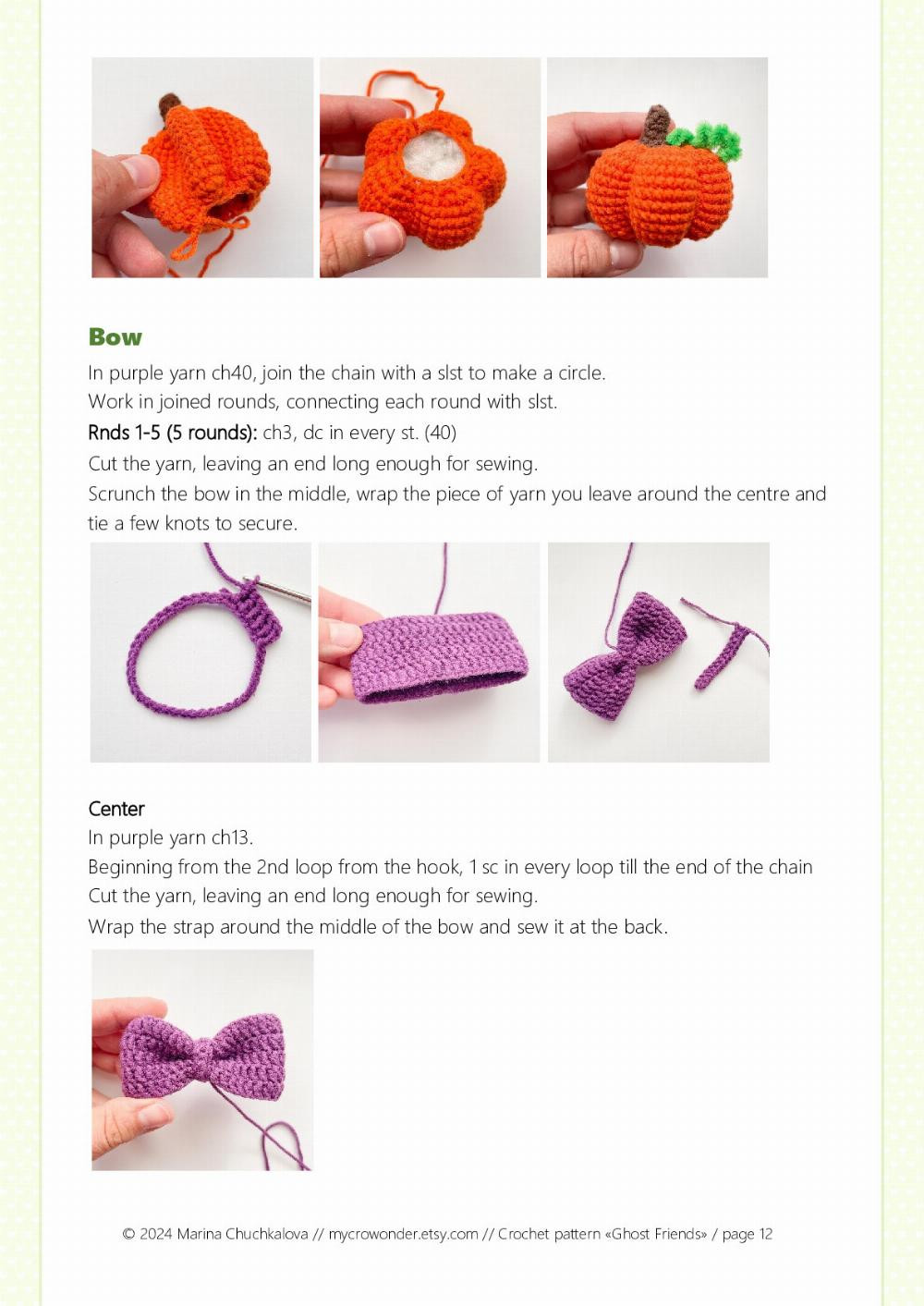 Bow

In purple yarn ch40, join the chain with a slst to make a circle.
Work in joined rounds, connecting each round with slst.
Rnds 1-5 (5 rounds): ch3, dc in every st. (40)
Cut the yarn, leaving an end long enough for sewing.
Scrunch the bow in the middle, wrap the piece of yarn you leave around the centre and tie a few knots to secure.

Center

In purple yarn ch13.
Beginning from the 2nd loop from the hook, 1 sc in every loop till the end of the chain
Cut the yarn, leaving an end long enough for sewing.
Wrap the strap around the middle of the bow and sew it at the back.

© 2024 Marina Chuchkalova // mycrowonder.etsy.com // Crochet pattern «Ghost Friends» / page 12