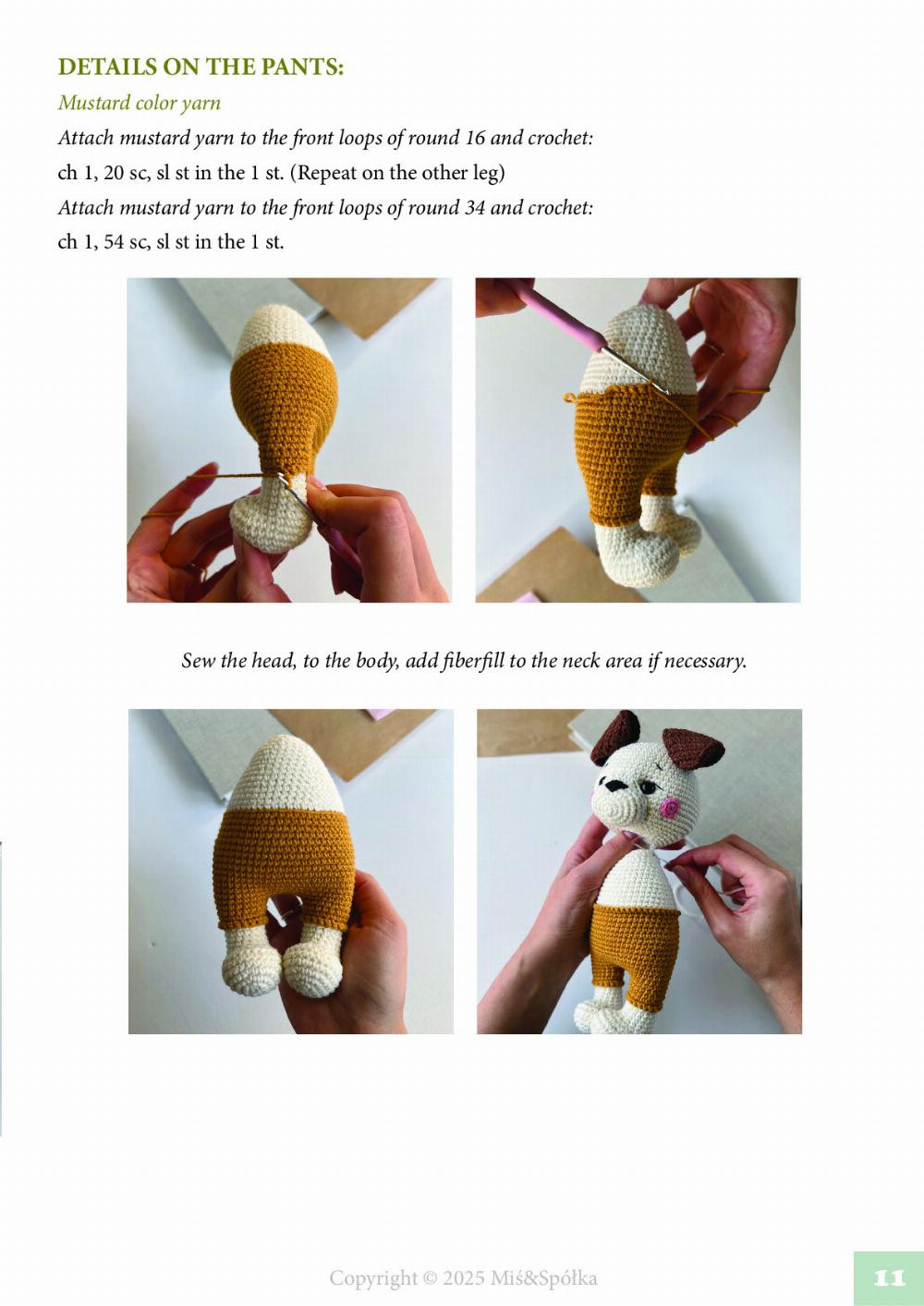 DETAILS ON THE PANTS:

Mustard color yarn

Attach mustard yarn to the front loops of round 16 and crochet:

ch 1, 20 sc, sl st in the 1 st. (Repeat on the other leg)

Attach mustard yarn to the front loops of round 34 and crochet:

ch 1, 54 sc, sl st in the 1 st.

Sew the head, to the body, add fiberfill to the neck area if necessary.

Copyright © 2025 Miś&Spółka

11