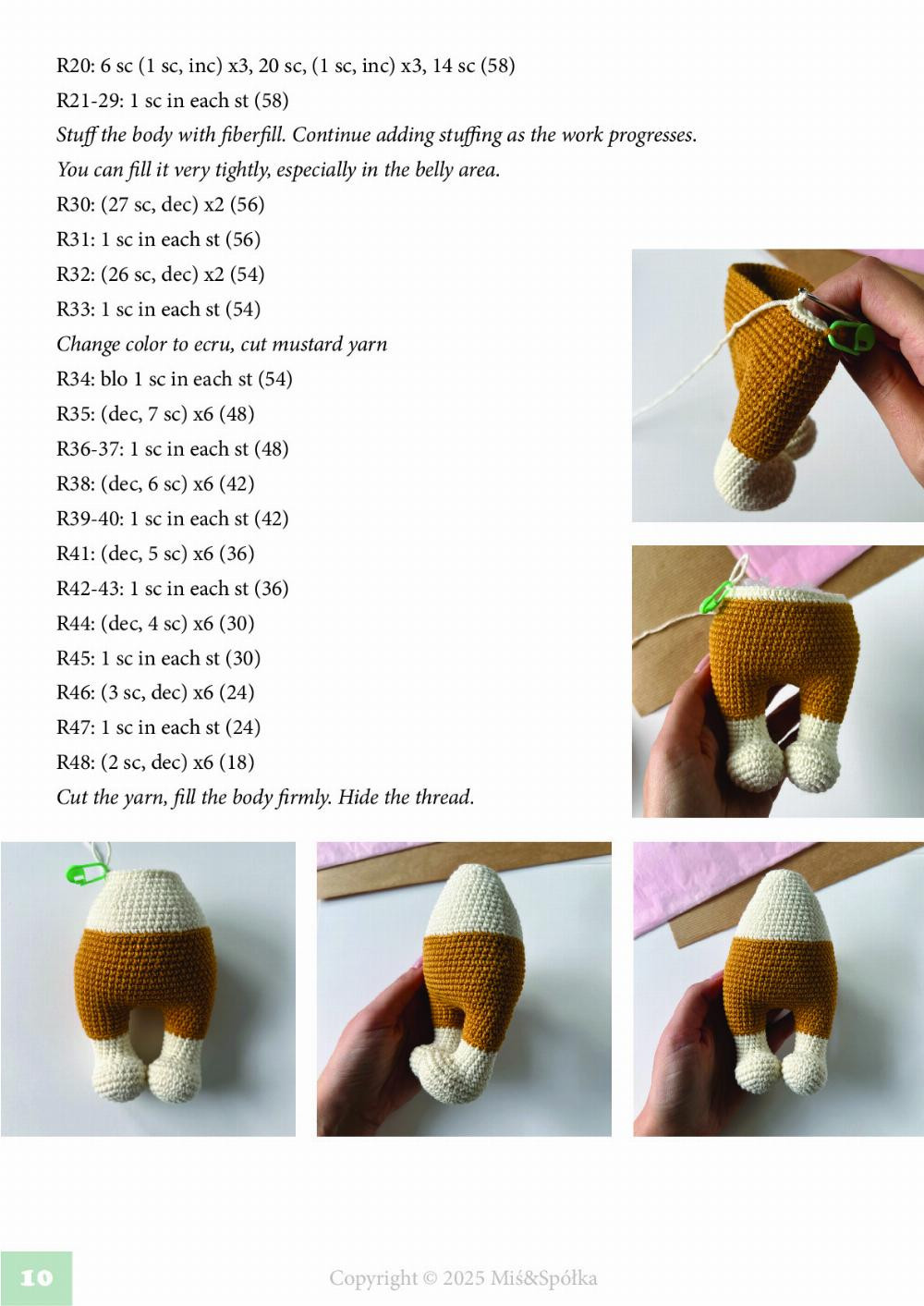 R20: 6 sc (1 sc, inc) x3, 20 sc, (1 sc, inc) x3, 14 sc (58)
R21-29: 1 sc in each st (58)
Stuff the body with fiberfill. Continue adding stuffing as the work progresses. You can fill it very tightly, especially in the belly area.
R30: (27 sc, dec) x2 (56)
R31: 1 sc in each st (56)
R32: (26 sc, dec) x2 (54)
R33: 1 sc in each st (54)
Change color to ecru, cut mustard yarn
R34: blo 1 sc in each st (54)
R35: (dec, 7 sc) x6 (48)
R36-37: 1 sc in each st (48)
R38: (dec, 6 sc) x6 (42)
R39-40: 1 sc in each st (42)
R41: (dec, 5 sc) x6 (36)
R42-43: 1 sc in each st (36)
R44: (dec, 4 sc) x6 (30)
R45: 1 sc in each st (30)
R46: (3 sc, dec) x6 (24)
R47: 1 sc in each st (24)
R48: (2 sc, dec) x6 (18)
Cut the yarn, fill the body firmly. Hide the thread.

10

Copyright © 2025 Miś&Spółka