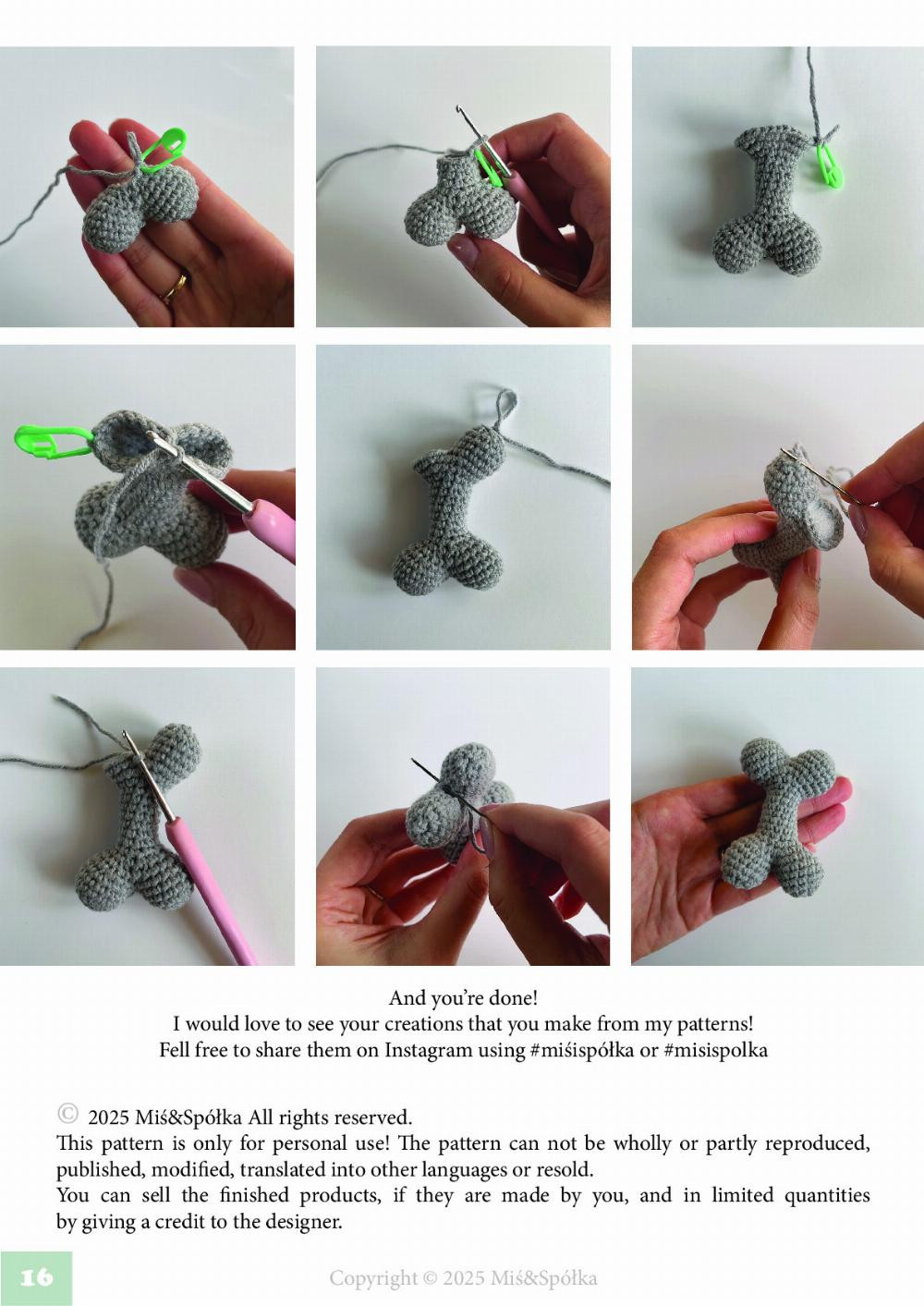 And you're done!
I would love to see your creations that you make from my patterns!
Fell free to share them on Instagram using #miśispółka or #misispolka

© 2025 Miś&Spółka All rights reserved.
This pattern is only for personal use! The pattern can not be wholly or partly reproduced, published, modified, translated into other languages or resold.
You can sell the finished products, if they are made by you, and in limited quantities by giving a credit to the designer.

16

Copyright © 2025 Miś&Spółka