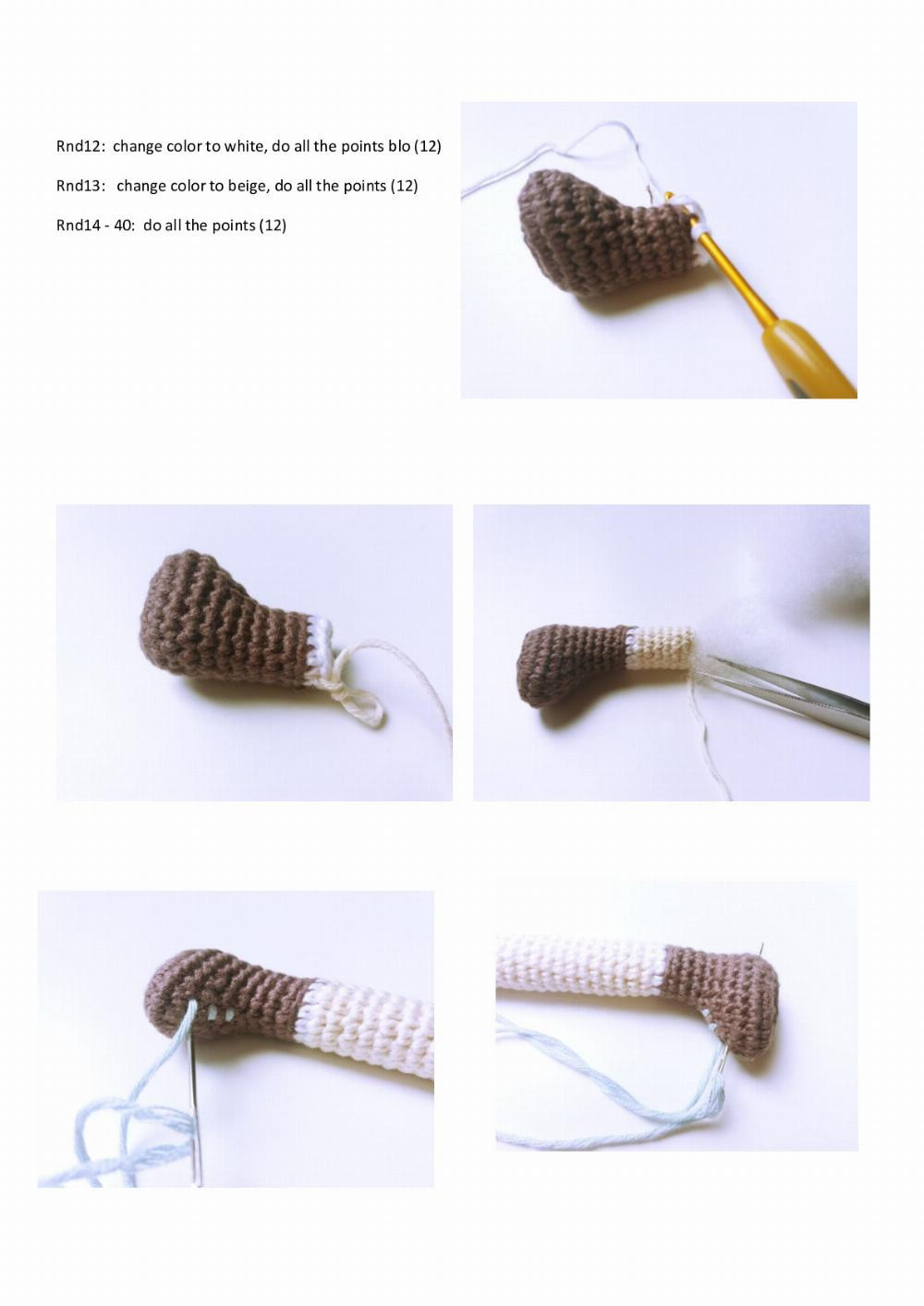 Rnd12: change color to white, do all the points blo (12)

Rnd13: change color to beige, do all the points (12)

Rnd14 - 40: do all the points (12)