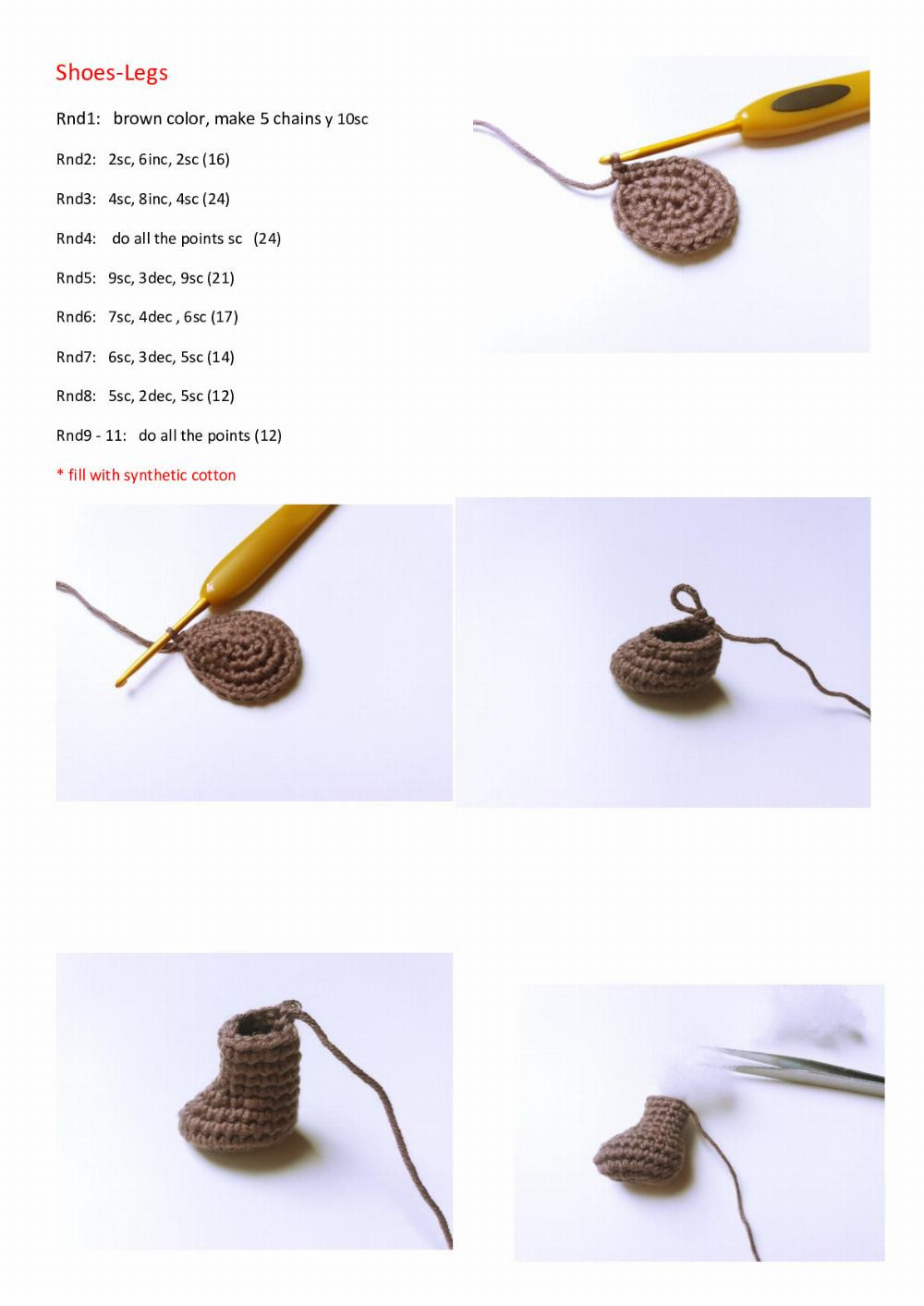 Shoes-Legs

Rnd1: brown color, make 5 chains y 10sc

Rnd2: 2sc, 6inc, 2sc (16)

Rnd3: 4sc, 8inc, 4sc (24)

Rnd4: do all the points sc (24)

Rnd5: 9sc, 3dec, 9sc (21)

Rnd6: 7sc, 4dec , 6sc (17)

Rnd7: 6sc, 3dec, 5sc (14)

Rnd8: 5sc, 2dec, 5sc (12)

Rnd9 - 11: do all the points (12)

* fill with synthetic cotton