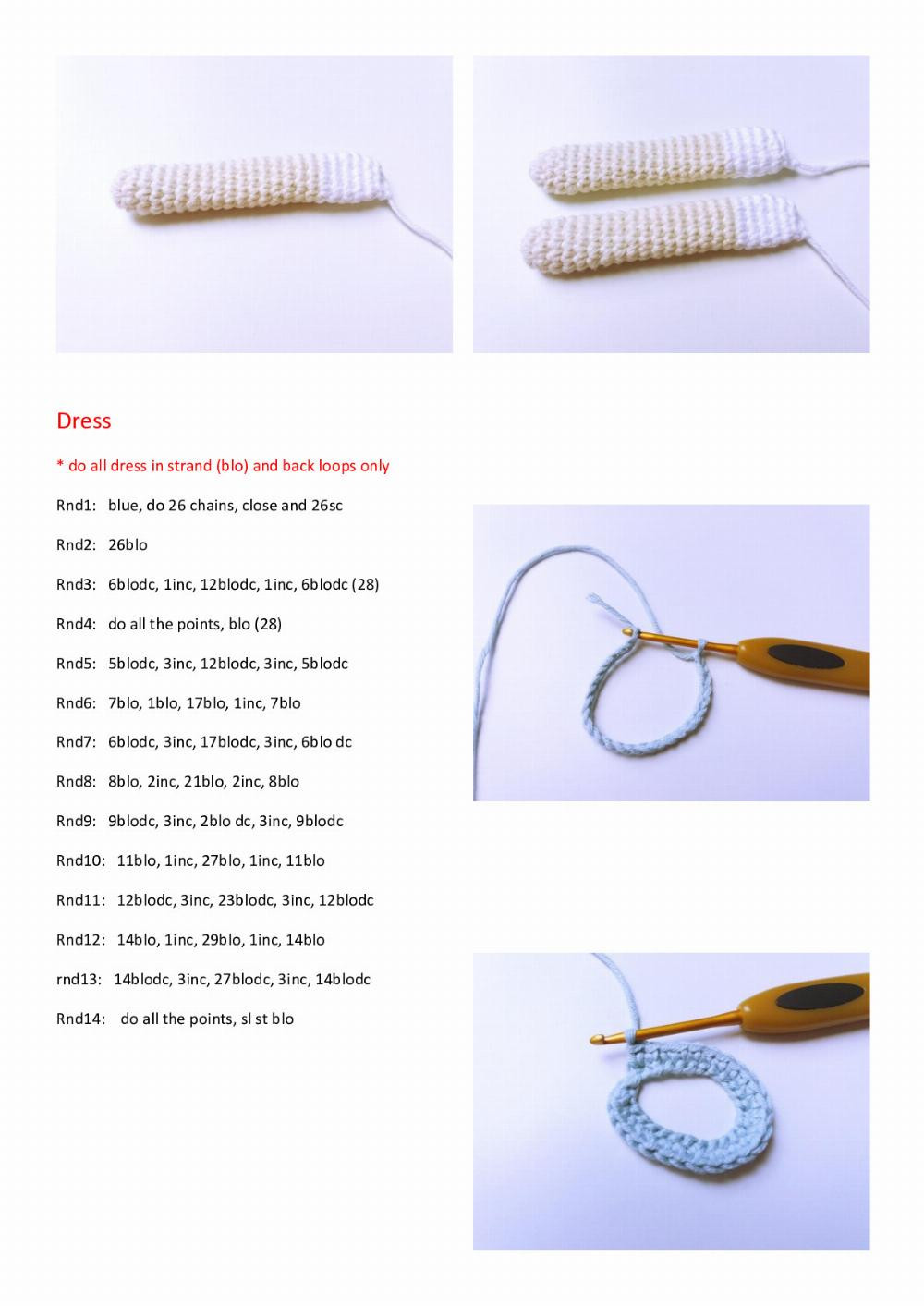 Dress

* do all dress in strand (blo) and back loops only

Rnd1: blue, do 26 chains, close and 26sc

Rnd2: 26blo

Rnd3: 6blodc, 1inc, 12blodc, 1inc, 6blodc (28)

Rnd4: do all the points, blo (28)

Rnd5: 5blodc, 3inc, 12blodc, 3inc, 5blodc

Rnd6: 7blo, 1blo, 17blo, 1inc, 7blo

Rnd7: 6blodc, 3inc, 17blodc, 3inc, 6blo dc

Rnd8: 8blo, 2inc, 21blo, 2inc, 8blo

Rnd9: 9blodc, 3inc, 2blo dc, 3inc, 9blodc

Rnd10: 11blo, 1inc, 27blo, 1inc, 11blo

Rnd11: 12blodc, 3inc, 23blodc, 3inc, 12blodc

Rnd12: 14blo, 1inc, 29blo, 1inc, 14blo

rnd13: 14blodc, 3inc, 27blodc, 3inc, 14blodc

Rnd14: do all the points, sl st blo