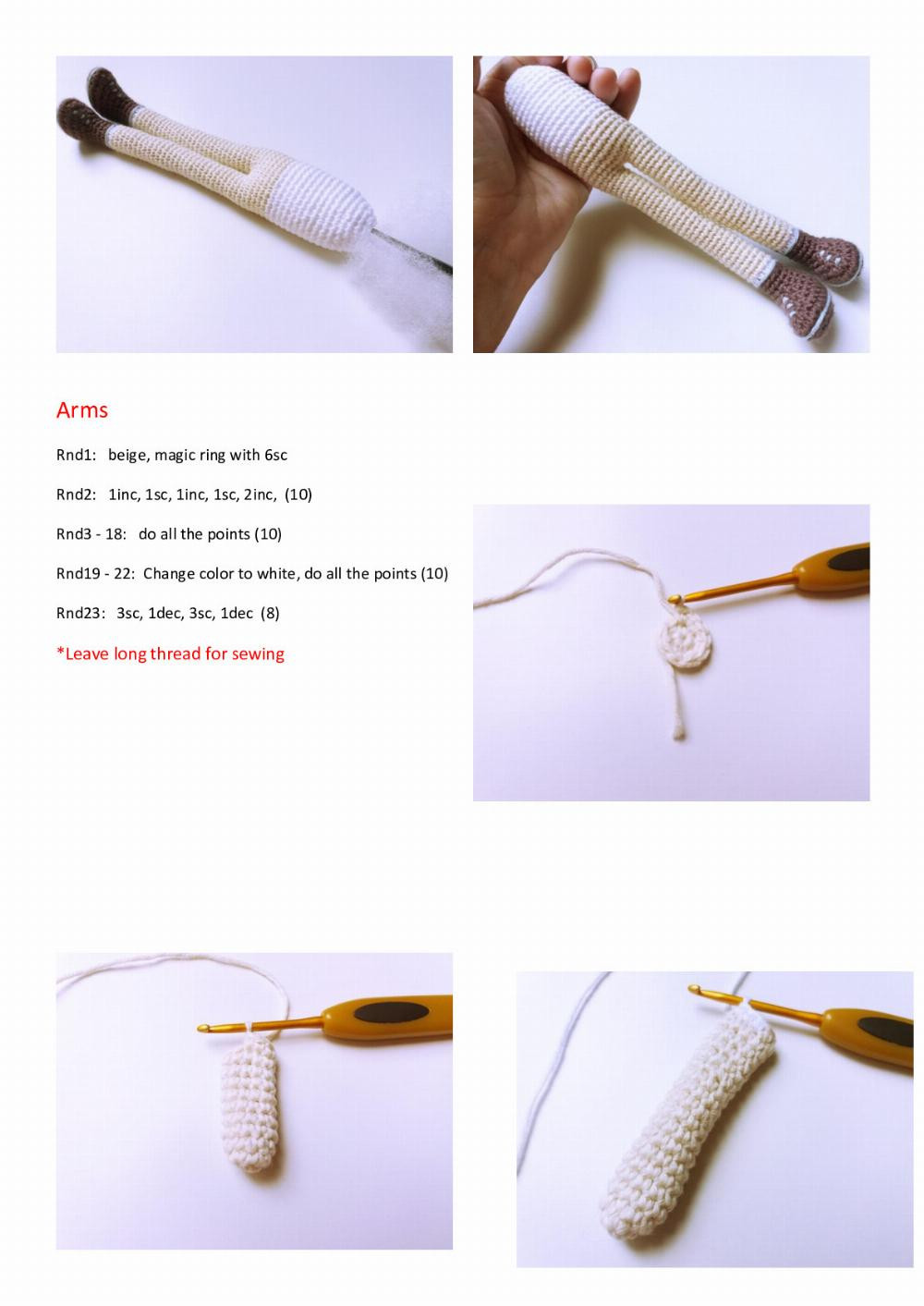 Arms

Rnd1: beige, magic ring with 6sc

Rnd2: 1inc, 1sc, 1inc, 1sc, 2inc, (10)

Rnd3 - 18: do all the points (10)

Rnd19 - 22: Change color to white, do all the points (10)

Rnd23: 3sc, 1dec, 3sc, 1dec (8)

*Leave long thread for sewing